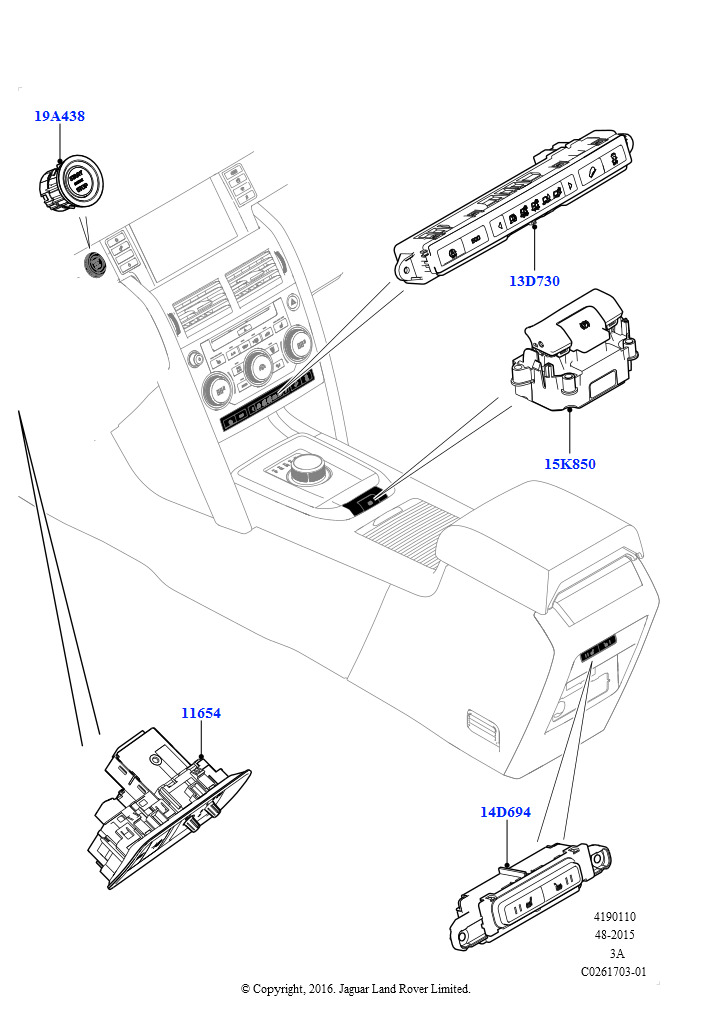 19A438

13D730

15K850

11654

14D694

4190110
48-2015
3A
C0261703-01

© Copyright, 2016. Jaguar Land Rover Limited.