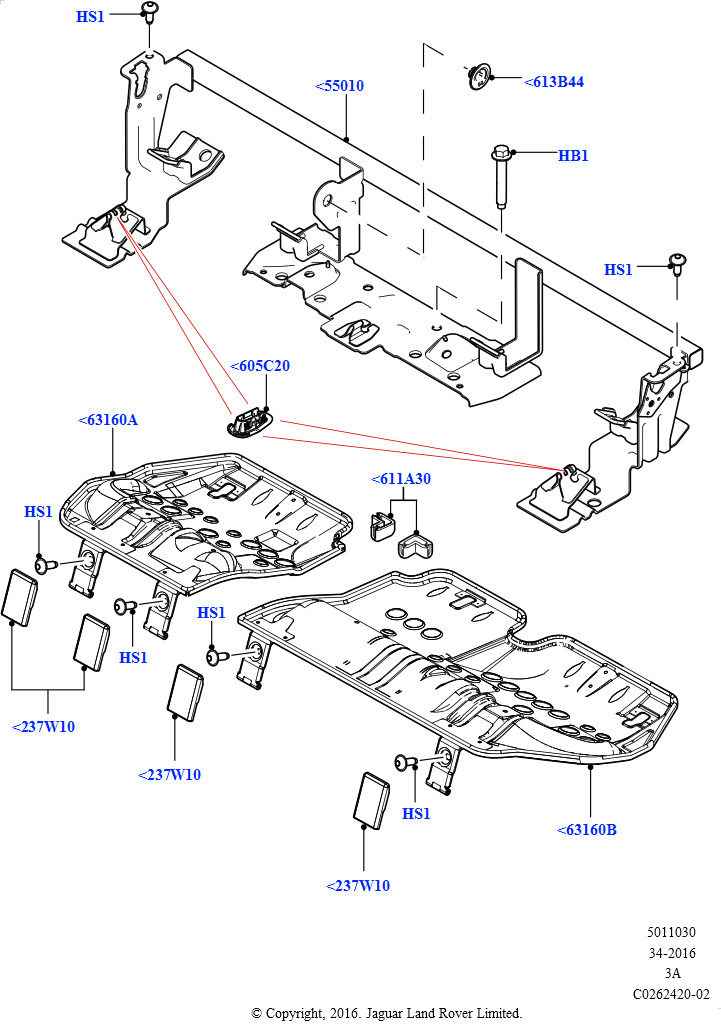 HS1
<55010
<613B44
HB1
HS1
<605C20
<63160A
<611A30
HS1
HS1
HS1
<237W10
<237W10
HS1
<63160B
<237W10

5011030
34-2016
3A
C0262420-02

© Copyright, 2016. Jaguar Land Rover Limited.