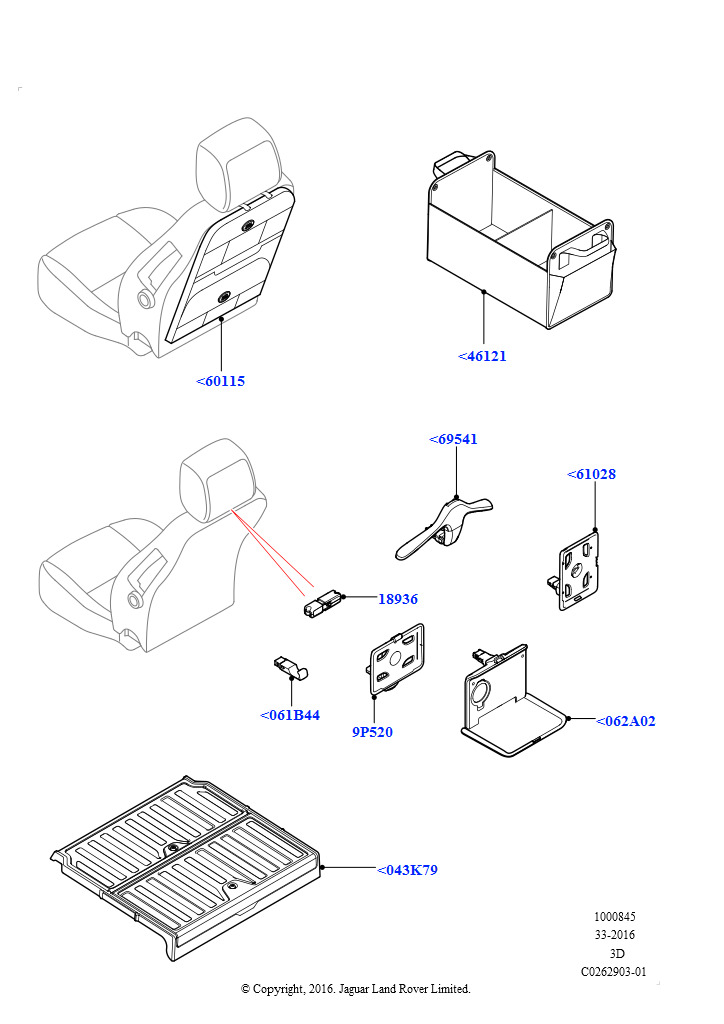 <60115

<46121

<69541

<61028

18936

<061B44

9P520

<062A02

<043K79

1000845
33-2016
3D
C0262903-01

© Copyright, 2016. Jaguar Land Rover Limited.