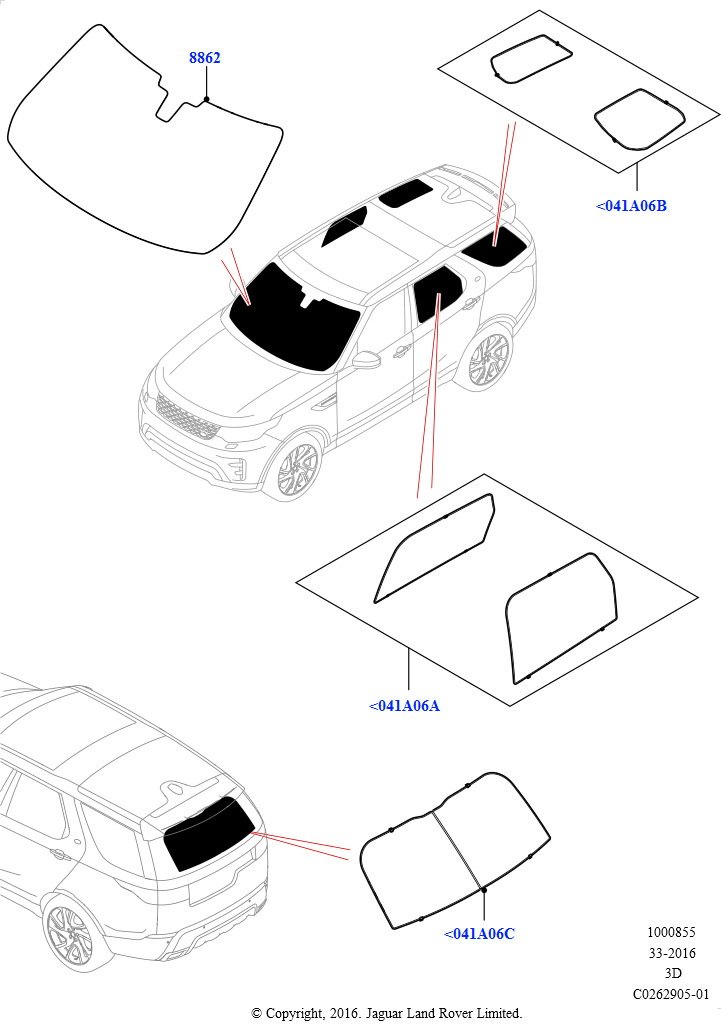 8862

<041A06B

<041A06A

<041A06C

1000855
33-2016
3D
C0262905-01

© Copyright, 2016. Jaguar Land Rover Limited.