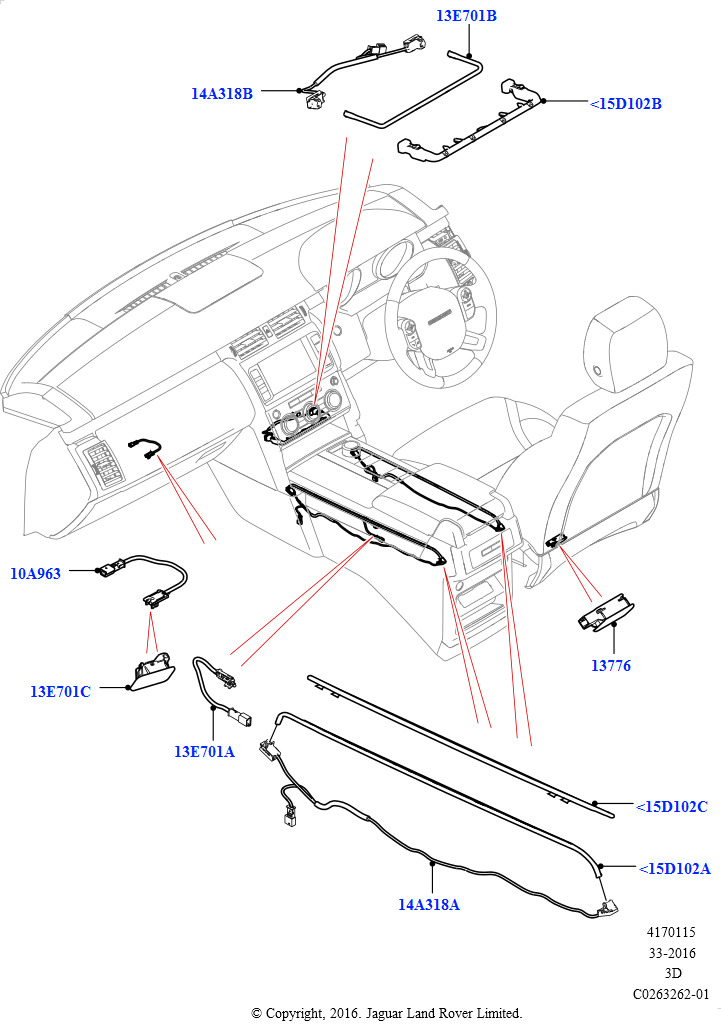 13E701B

14A318B

<15D102B

10A963

13E701C

13E701A

13776

<15D102C

<15D102A

14A318A

4170115
33-2016
3D
C0263262-01

© Copyright, 2016. Jaguar Land Rover Limited.