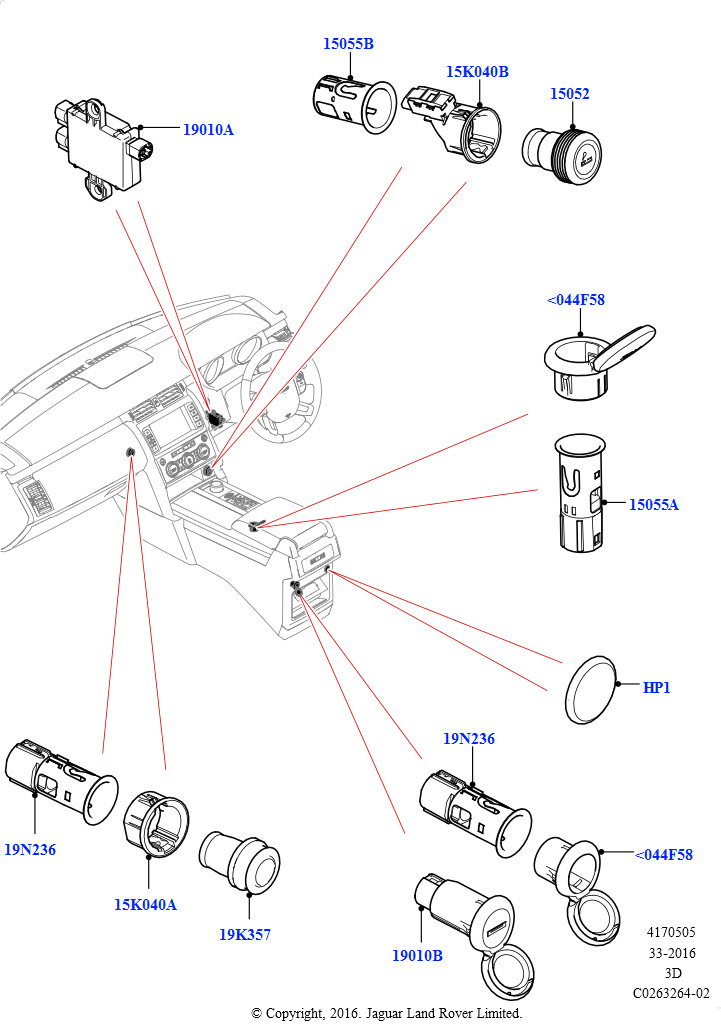 15055B
15K040B
15052
19010A
<044F58
15055A
HP1
19N236
19N236
<044F58
15K040A
19K357
19010B
4170505
33-2016
3D
C0263264-02
© Copyright, 2016. Jaguar Land Rover Limited.