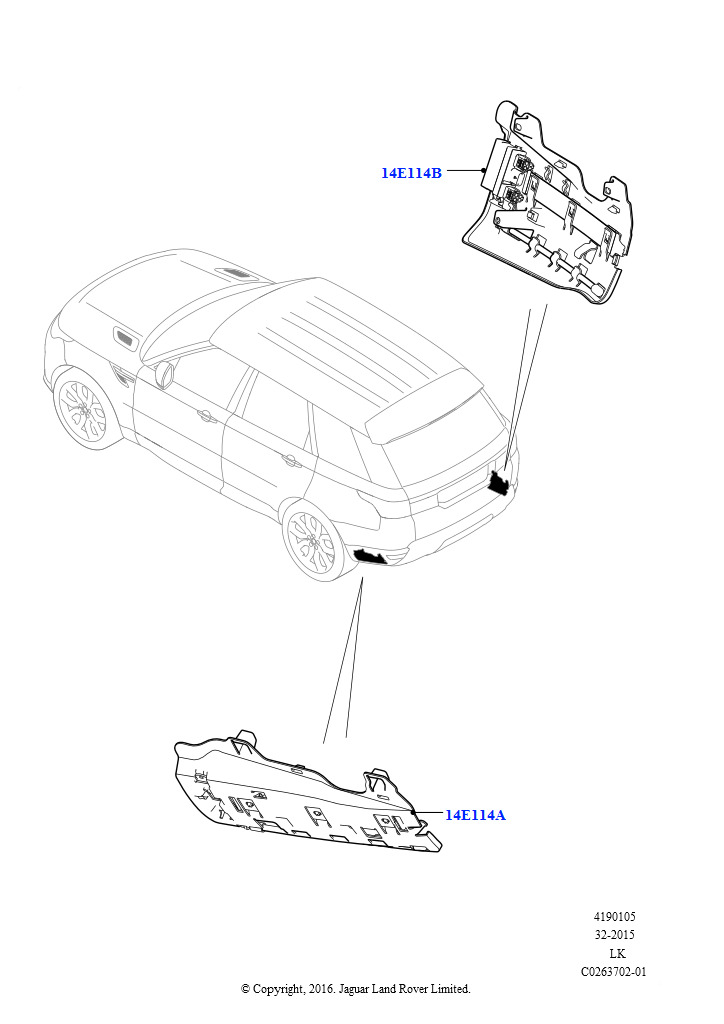 14E114B

14E114A

4190105
32-2015
LK
C0263702-01

© Copyright, 2016. Jaguar Land Rover Limited.