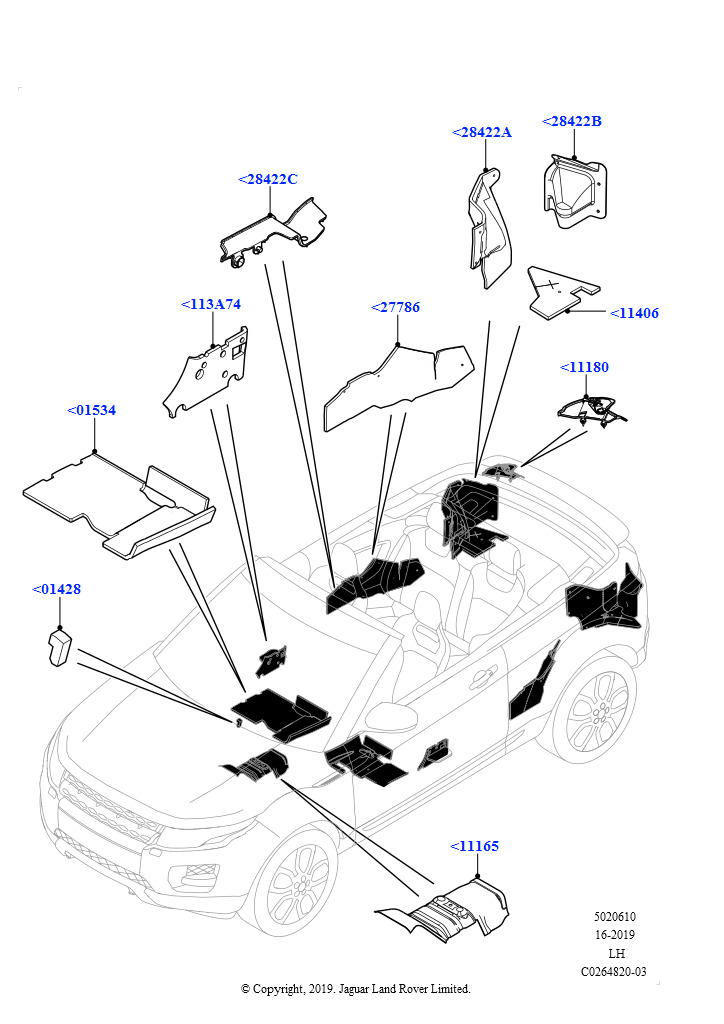 <28422A
<28422B
<28422C
<113A74
<27786
<11406
<11180
<01534
<01428
<11165

5020610
16-2019
LH
C0264820-03

© Copyright, 2019. Jaguar Land Rover Limited.