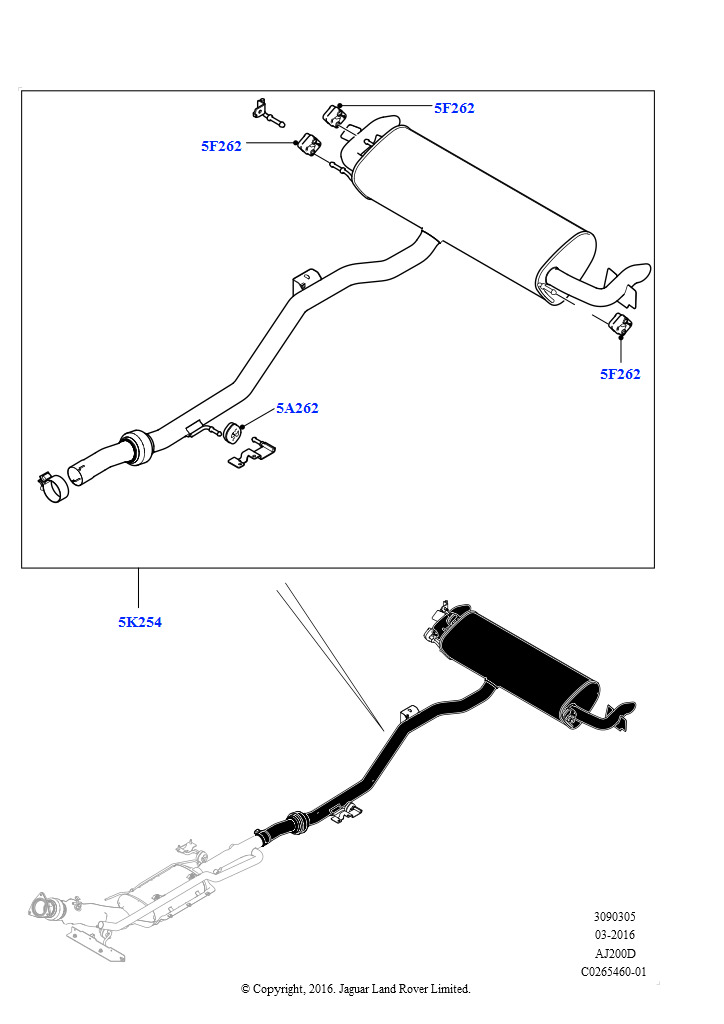 5F262
5F262
5F262
5A262
5K254
3090305
03-2016
AJ200D
C0265460-01
© Copyright, 2016. Jaguar Land Rover Limited.