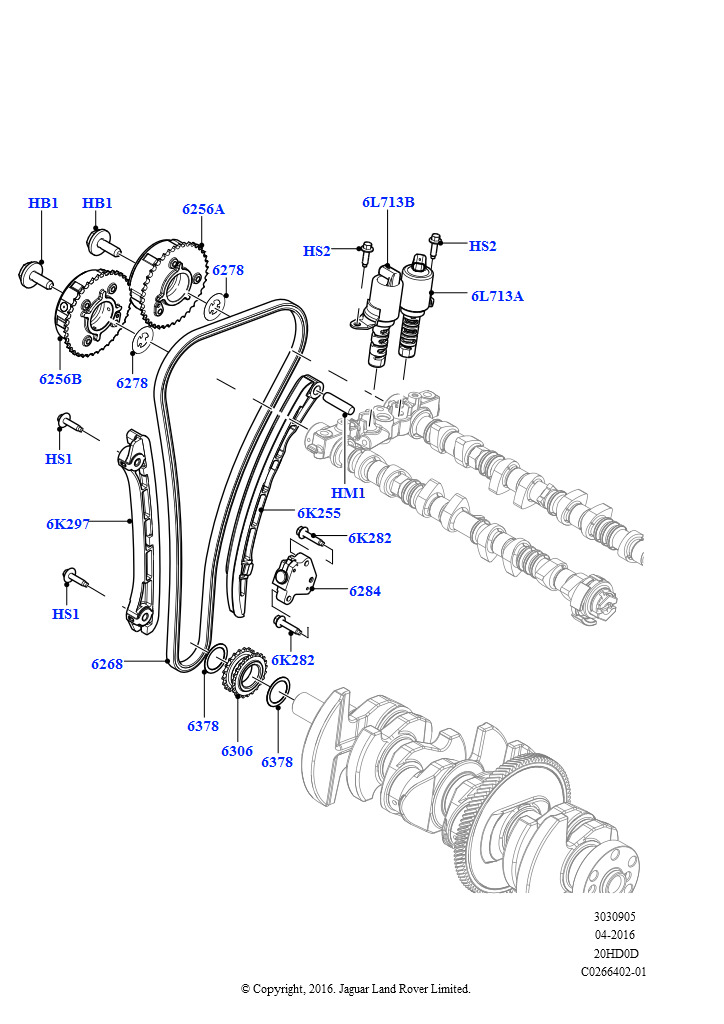 HB1
HB1
6256A
6L713B
HS2
HS2
6278
6L713A
6256B
6278
HS1
HM1
6K297
6K255
6K282
6284
HS1
6K282
6268
6378
6306
6378

3030905
04-2016
20HD0D
C0266402-01
© Copyright, 2016. Jaguar Land Rover Limited.