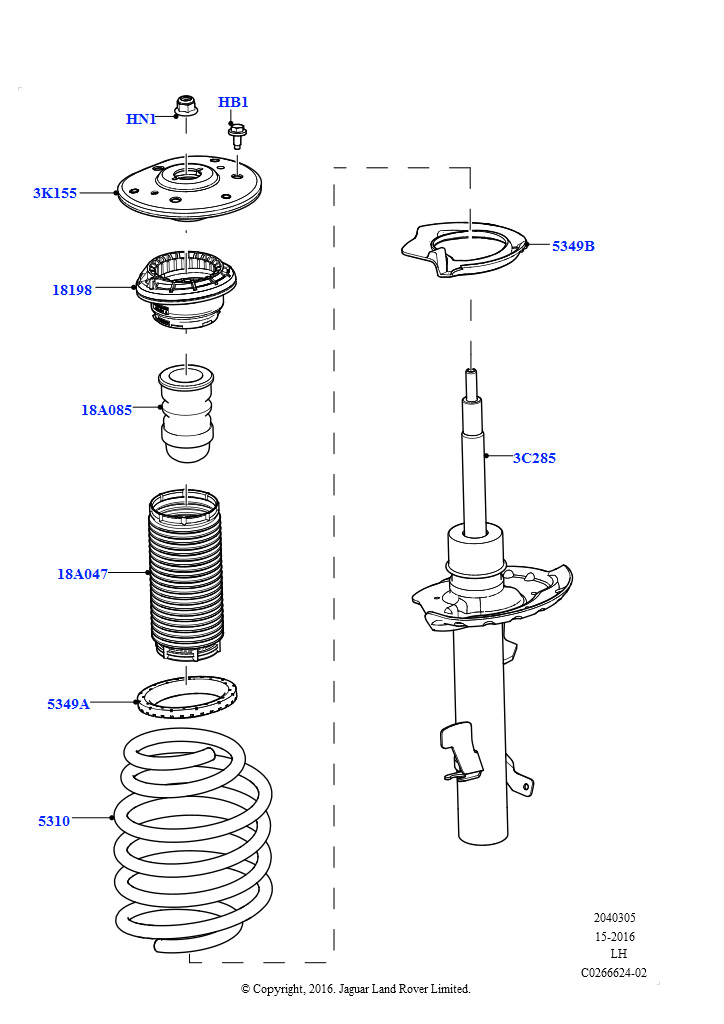 HN1
HB1
3K155
18198
18A085
18A047
5349A
5310
5349B
3C285
2040305
15-2016
LH
C0266624-02
© Copyright, 2016. Jaguar Land Rover Limited.