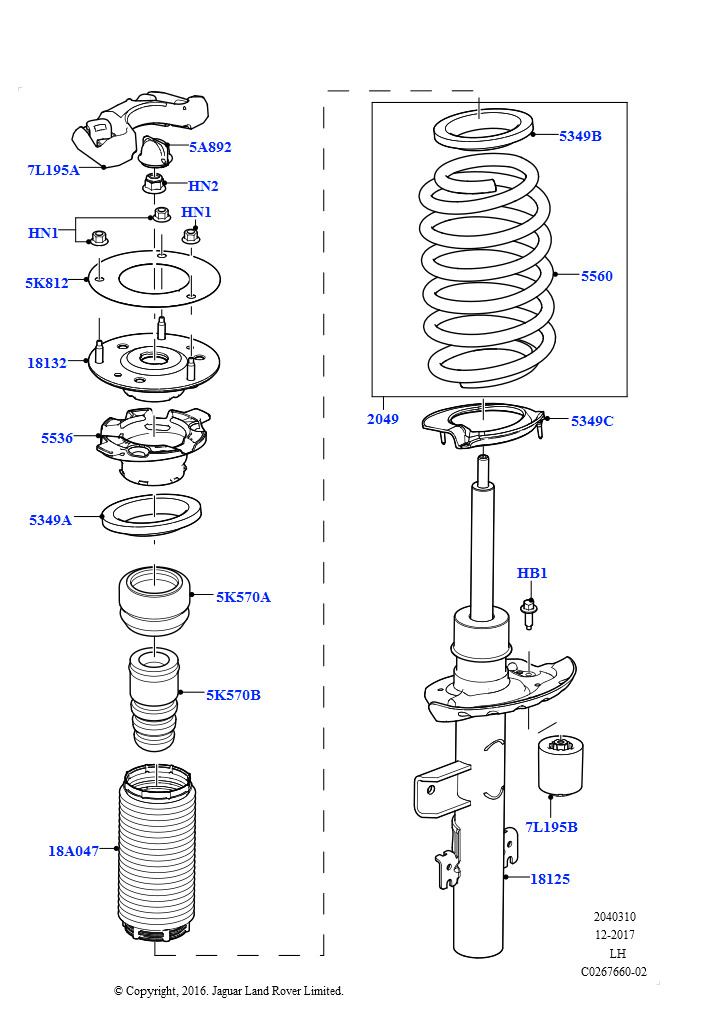 7L195A
5A892
HN2
HN1
HN1
5K812
18132
5536
5349A
5K570A
5K570B
18A047
5349B
5560
2049
5349C
HB1
7L195B
18125
2040310
12-2017
LH
C0267660-02
© Copyright, 2016. Jaguar Land Rover Limited.