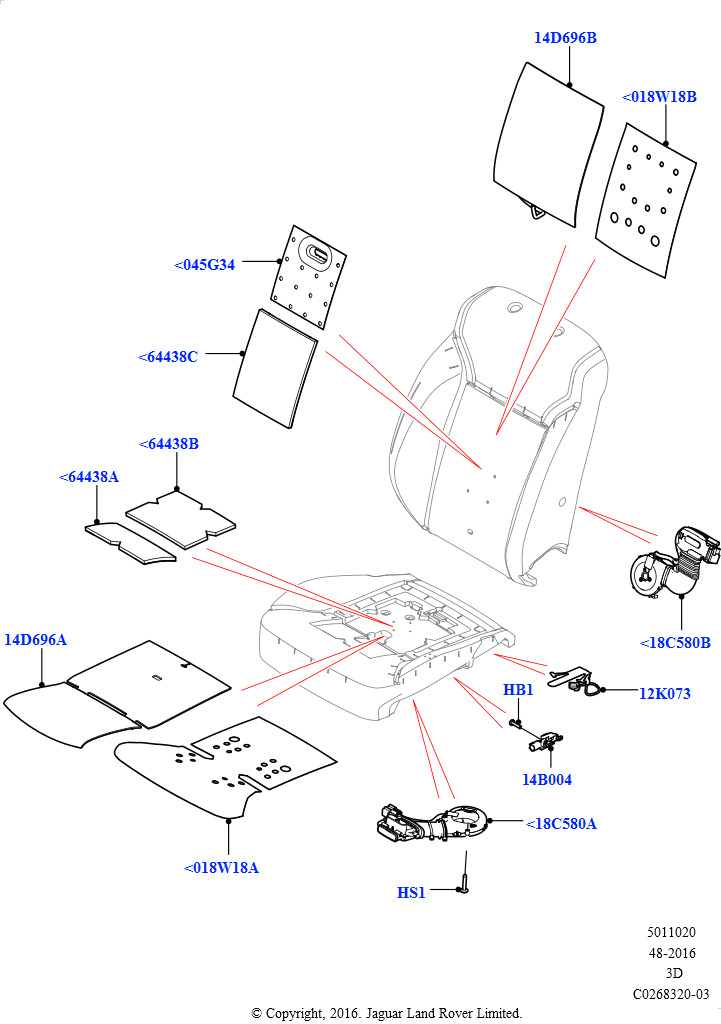 14D696B

<018W18B

<045G34

<64438C

<64438B

<64438A

<18C580B

14D696A

HB1

12K073

14B004

<18C580A

<018W18A

HS1

5011020
48-2016
3D
C0268320-03

© Copyright, 2016. Jaguar Land Rover Limited.