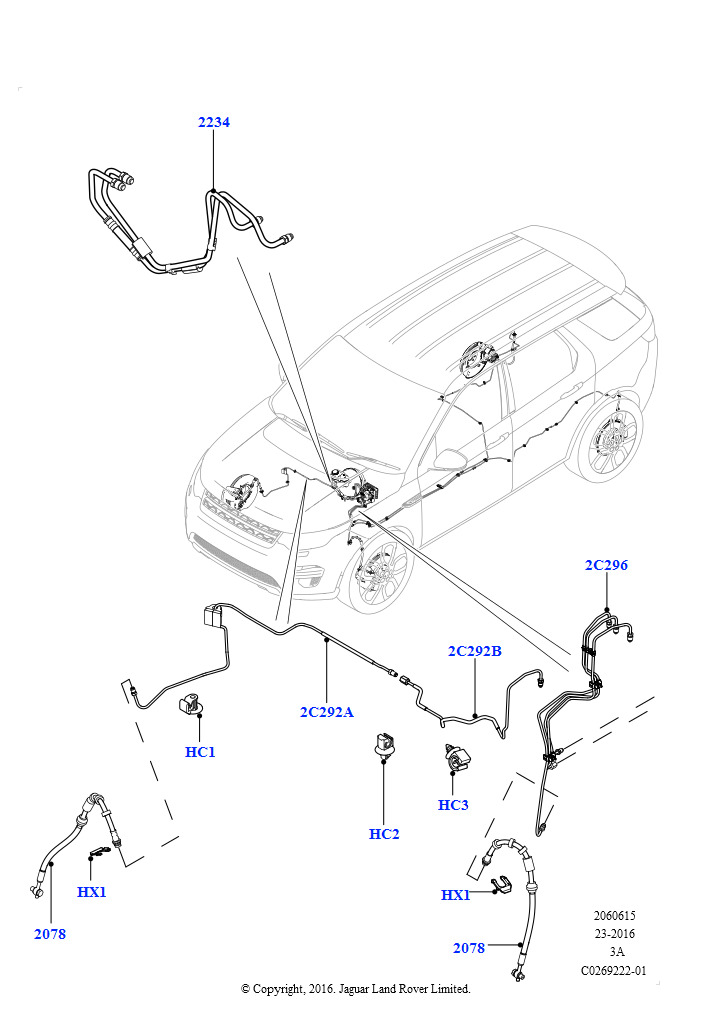 2234

2C296

2C292B

2C292A

HC1

HC2

HC3

HX1

2078

HX1

2078

2060615
23-2016
3A
C0269222-01

© Copyright, 2016. Jaguar Land Rover Limited.