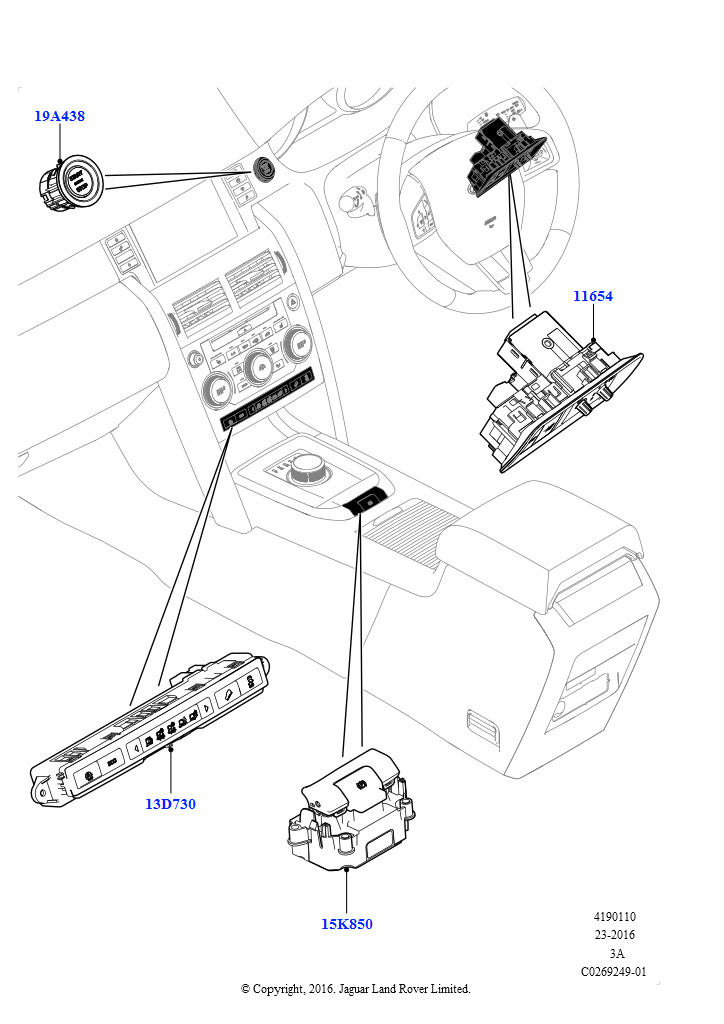 19A438

11654

13D730

15K850

4190110
23-2016
3A
C0269249-01

© Copyright, 2016. Jaguar Land Rover Limited.