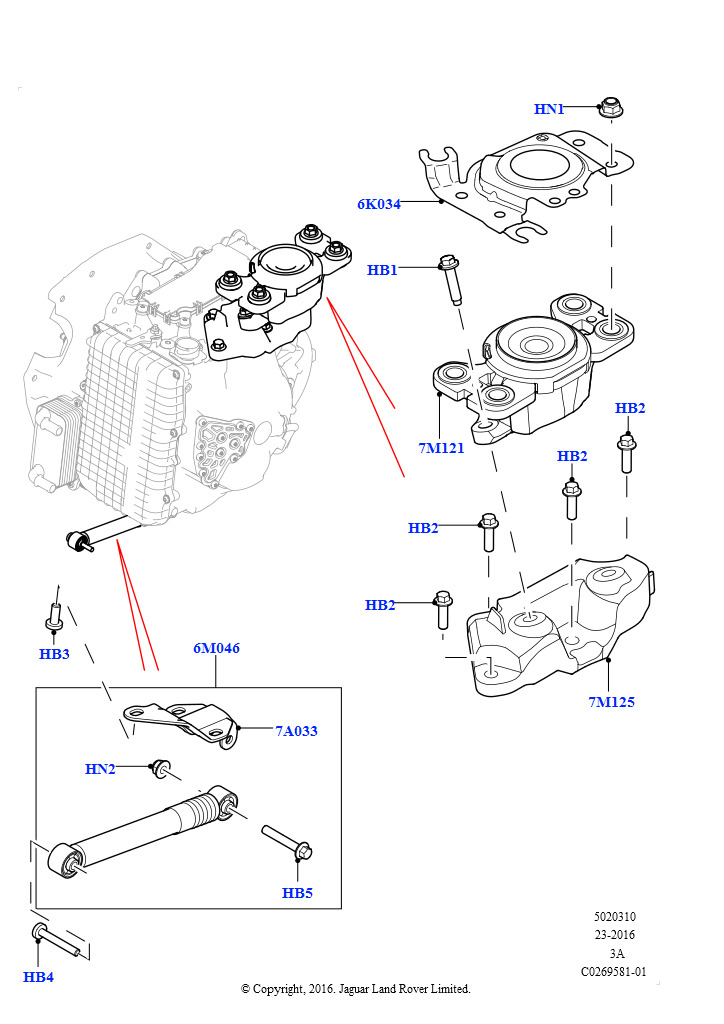 HN1

6K034

HB1

7M121

HB2

HB2

HB2

HB2

7M125

HB3

6M046

7A033

HN2

HB5

HB4

5020310
23-2016
3A
C0269581-01

© Copyright, 2016. Jaguar Land Rover Limited.