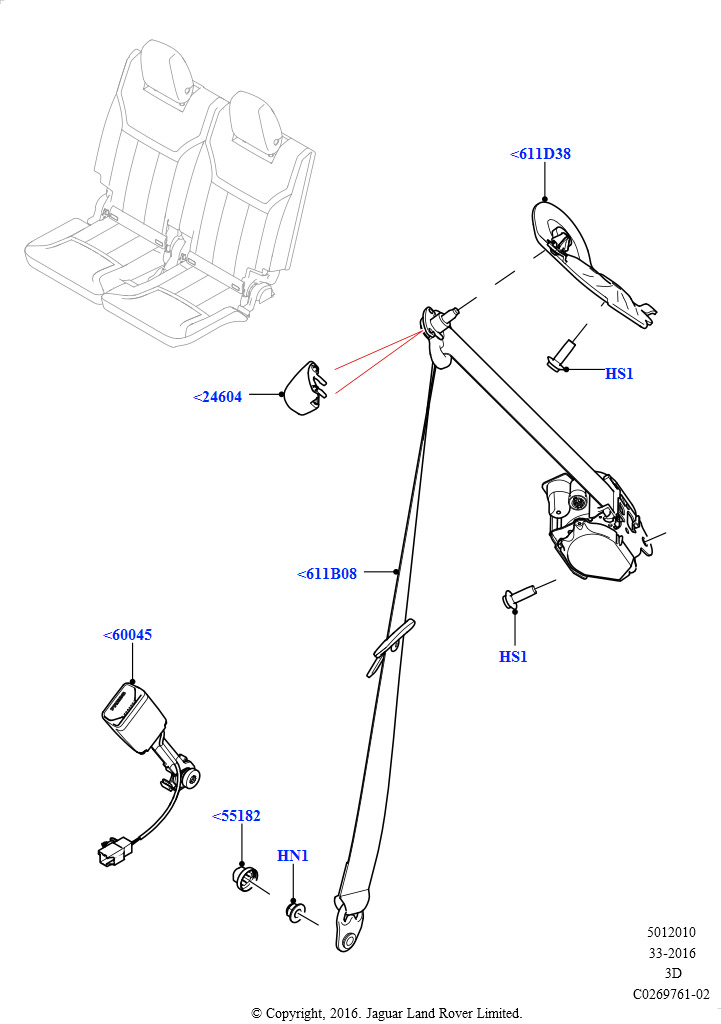 <611D38

HS1

<24604

<611B08

HS1

<60045

<55182

HN1

5012010
33-2016
3D
C0269761-02

© Copyright, 2016. Jaguar Land Rover Limited.