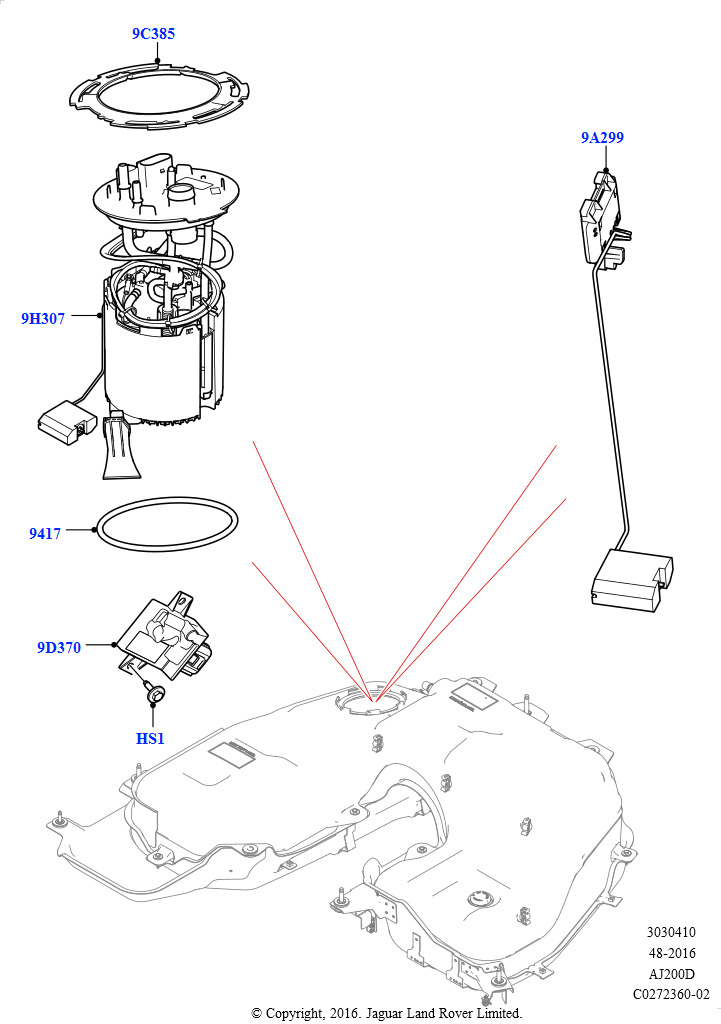 9C385

9A299

9H307

9417

9D370

HS1

3030410
48-2016
AJ200D
C0272360-02

© Copyright, 2016. Jaguar Land Rover Limited.