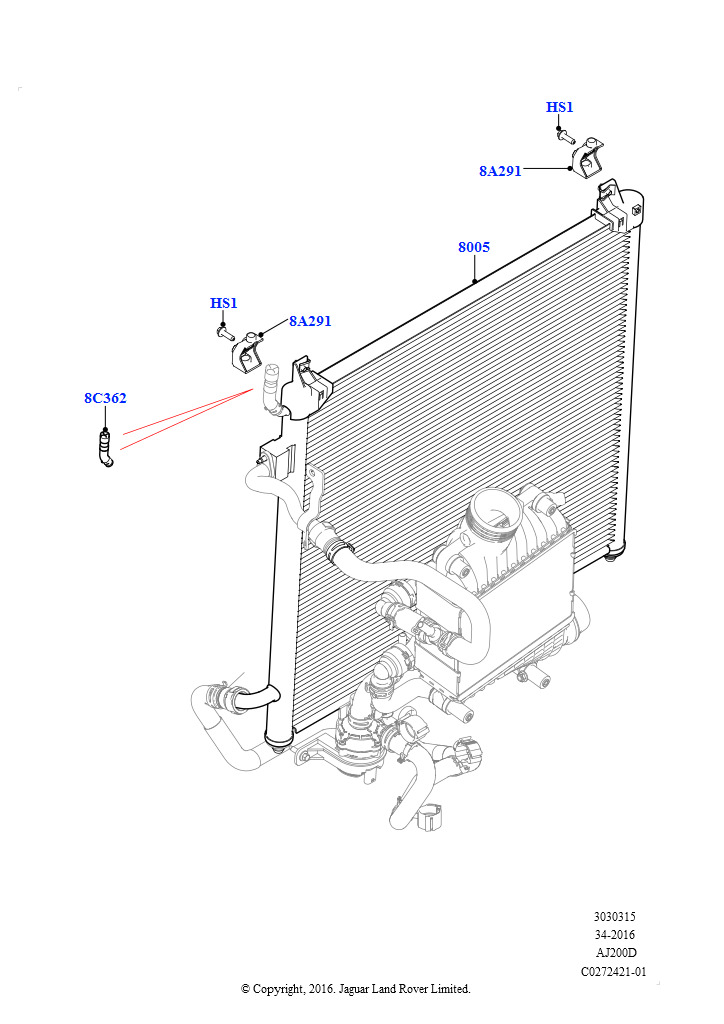 HS1
8A291
8005
HS1
8A291
8C362

3030315
34-2016
AJ200D
C0272421-01

© Copyright, 2016. Jaguar Land Rover Limited.