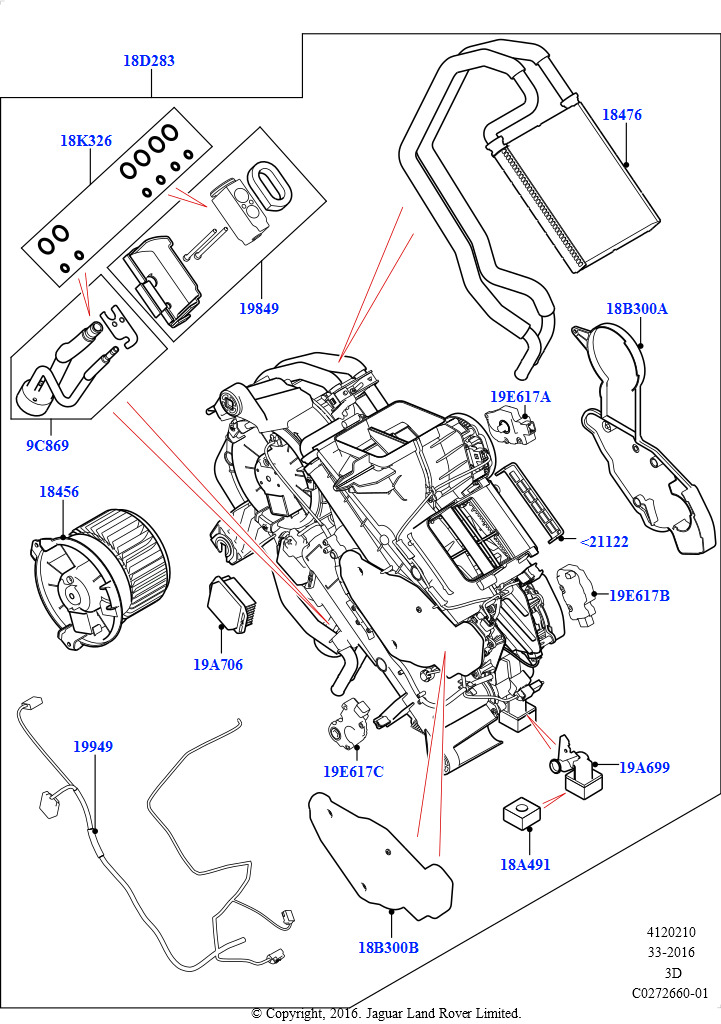 18D283
18K326
18476
19849
18B300A
9C869
19E617A
18456
<21122
19E617B
19A706
19949
19E617C
19A699
18A491
18B300B
4120210
33-2016
3D
C0272660-01
© Copyright, 2016. Jaguar Land Rover Limited.