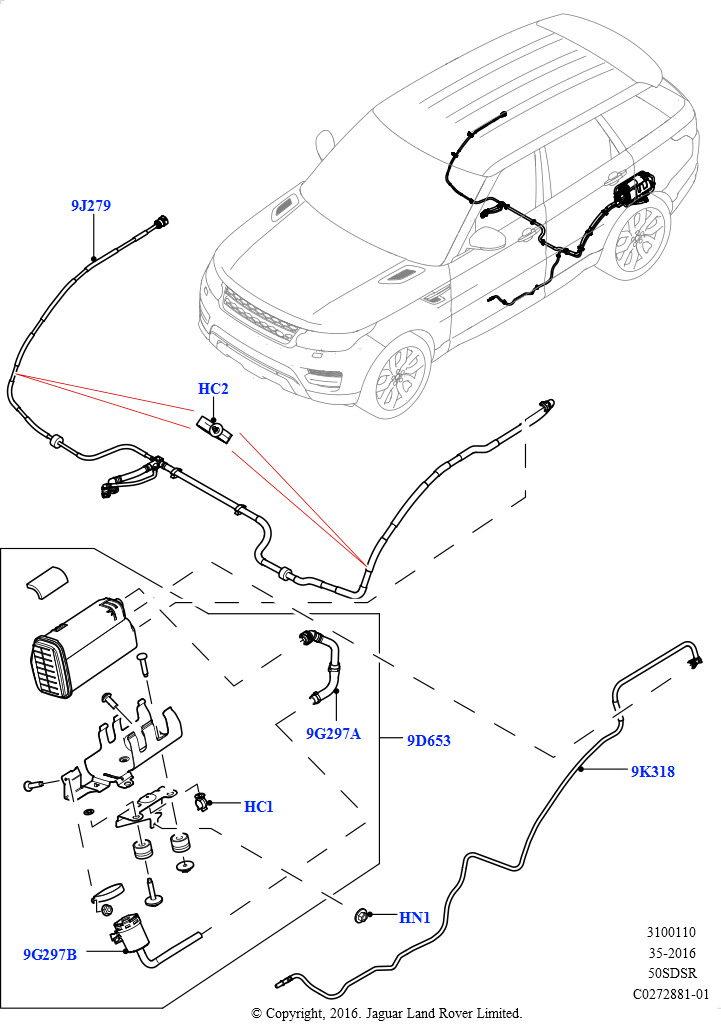 9J279

HC2

9G297A

9D653

9K318

HC1

HN1

9G297B

3100110
35-2016
50SDSR
C0272881-01

© Copyright, 2016. Jaguar Land Rover Limited.