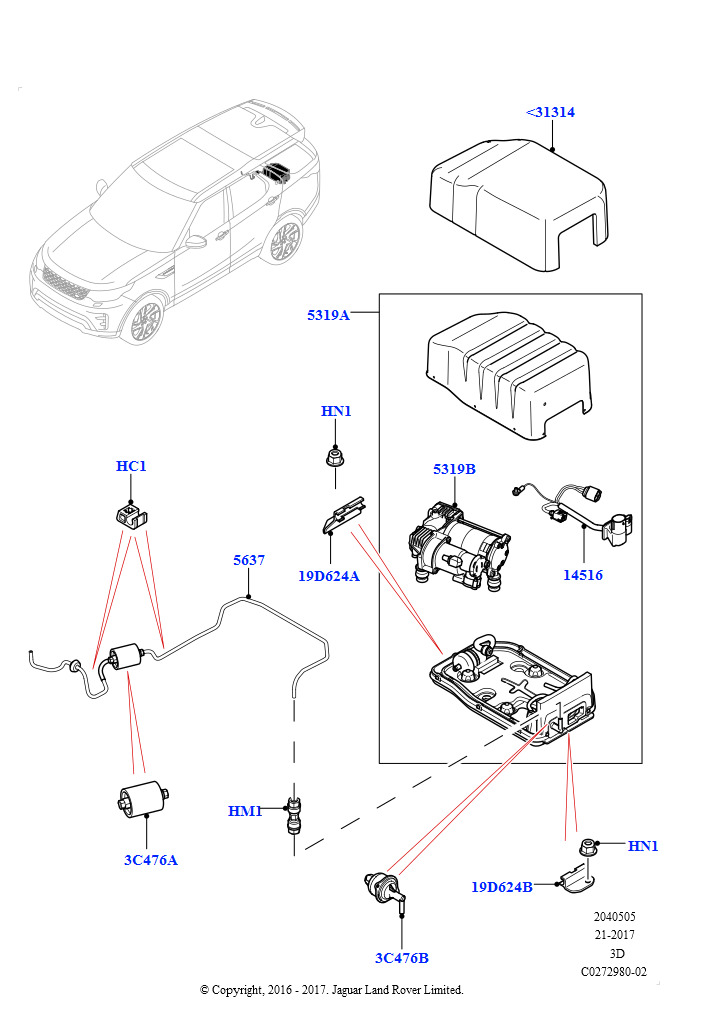 <31314

5319A

HN1

HC1

5319B

5637

19D624A

14516

HM1

3C476A

HN1

19D624B

3C476B

2040505
21-2017
3D
C0272980-02

© Copyright, 2016 - 2017. Jaguar Land Rover Limited.