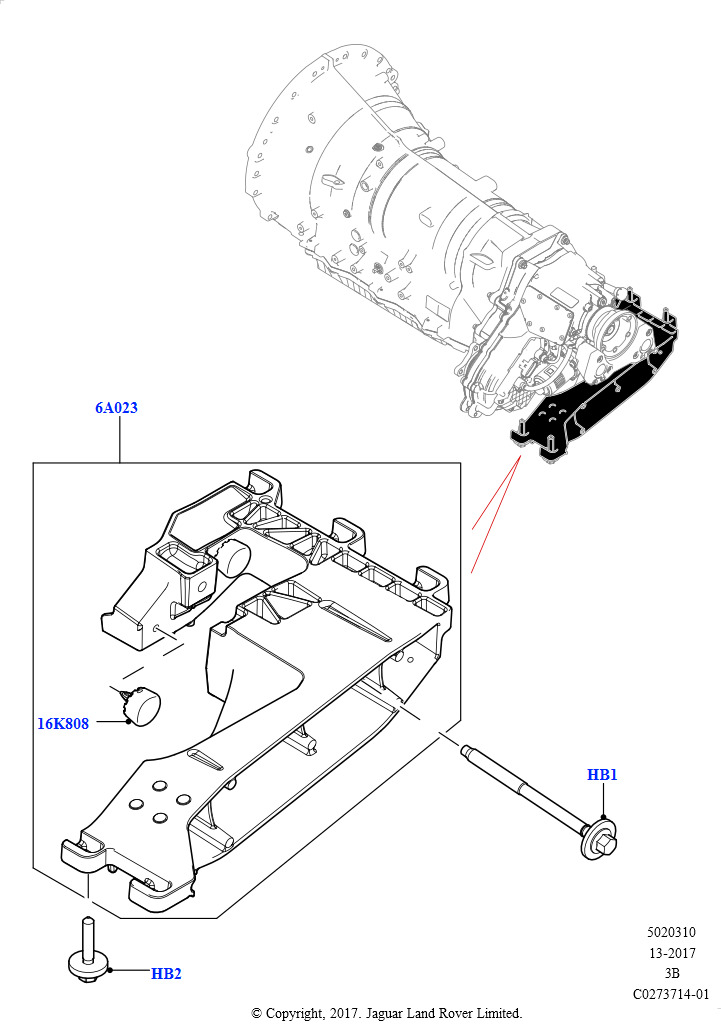 6A023

16K808

HB1

HB2

5020310
13-2017
3B
C0273714-01

© Copyright, 2017. Jaguar Land Rover Limited.