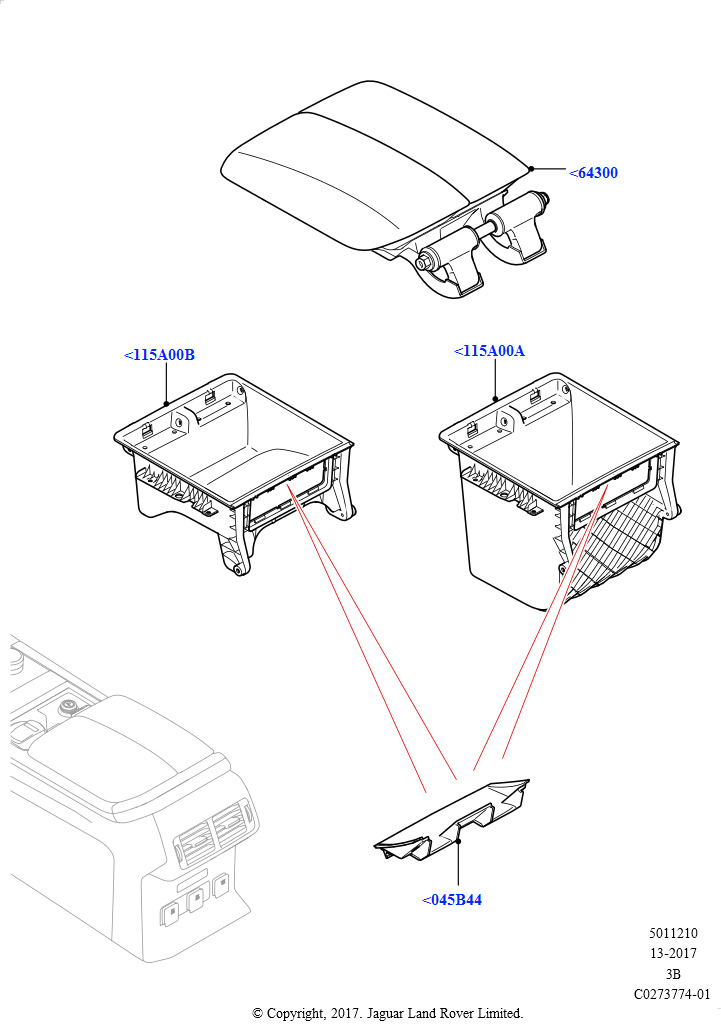 <64300

<115A00B

<115A00A

<045B44

5011210
13-2017
3B
C0273774-01

© Copyright, 2017. Jaguar Land Rover Limited.