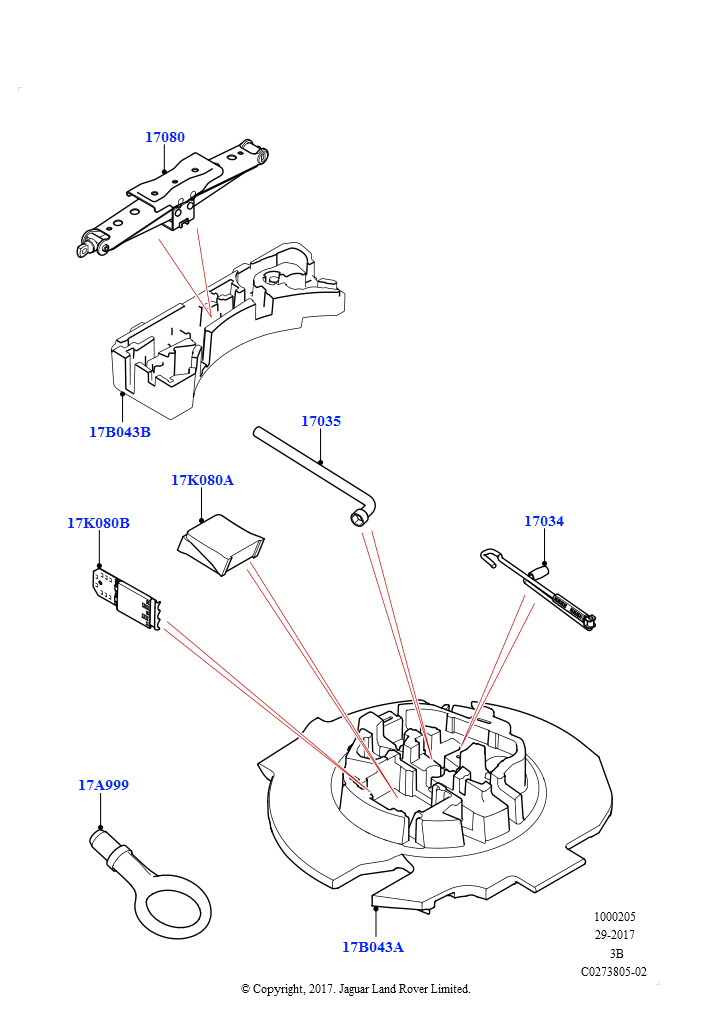 17080

17B043B

17035

17K080A

17K080B

17034

17A999

17B043A

1000205
29-2017
3B
C0273805-02

© Copyright, 2017. Jaguar Land Rover Limited.