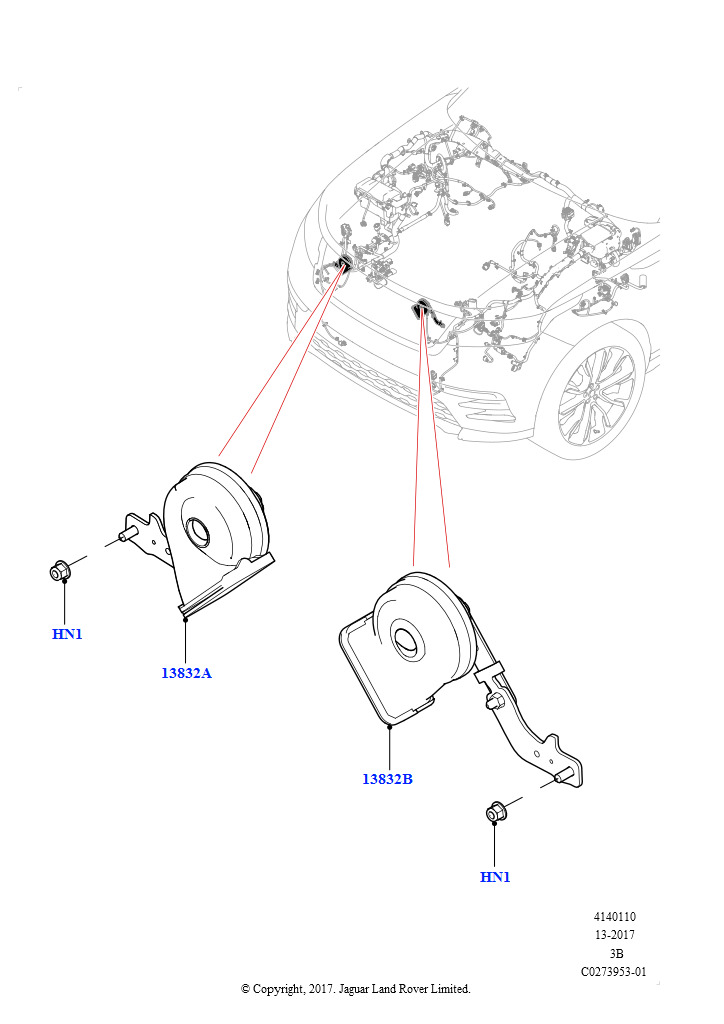 HN1

13832A

13832B

HN1

4140110
13-2017
3B
C0273953-01

© Copyright, 2017. Jaguar Land Rover Limited.