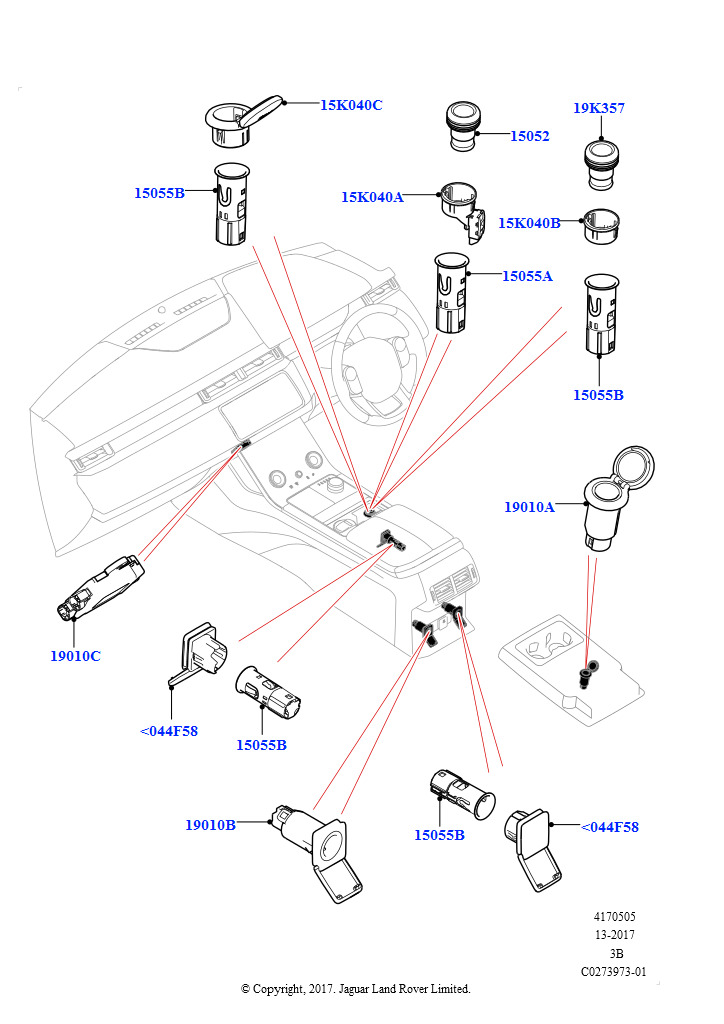 15K040C
15052
19K357
15055B
15K040A
15K040B
15055A
15055B
19010A
19010C
<044F58
15055B
19010B
15055B
<044F58
4170505
13-2017
3B
C0273973-01
© Copyright, 2017. Jaguar Land Rover Limited.