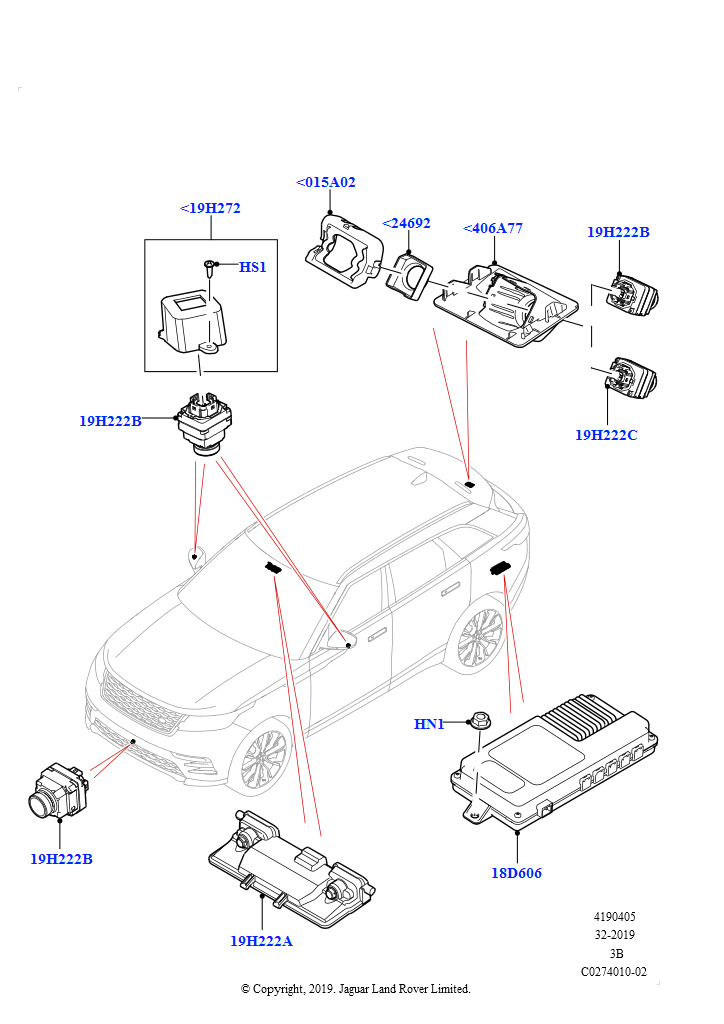 <015A02
<19H272
<24692
<406A77
19H222B
HS1
19H222B
19H222C
HN1
19H222B
18D606
19H222A
4190405
32-2019
3B
C0274010-02
© Copyright, 2019. Jaguar Land Rover Limited.