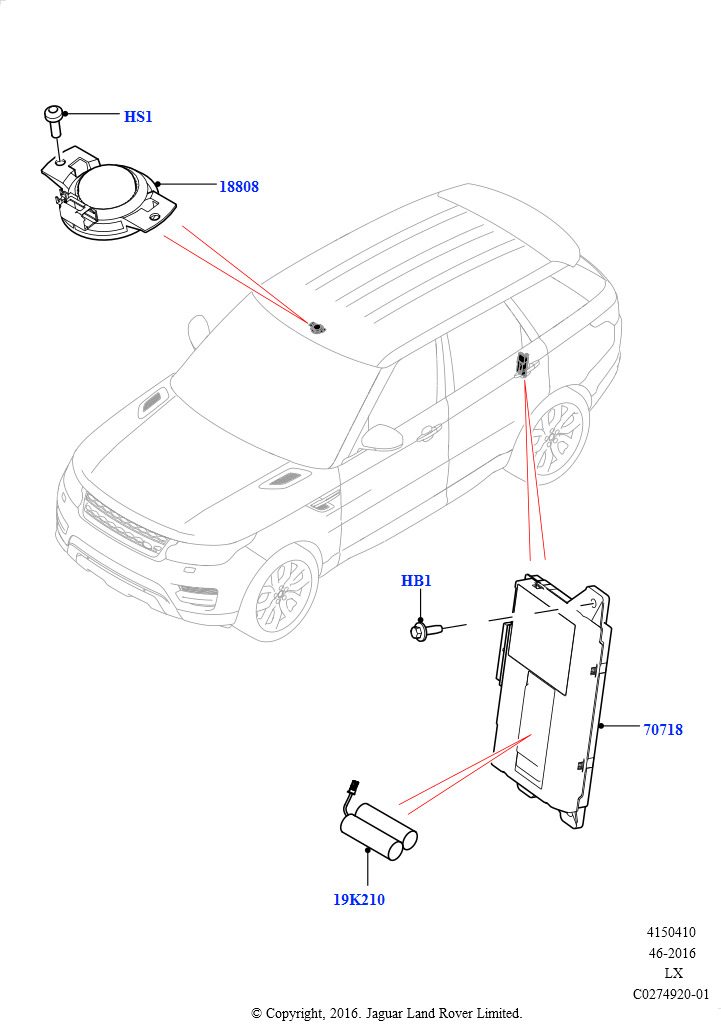 HS1
18808
HB1
70718
19K210
4150410
46-2016
LX
C0274920-01
© Copyright, 2016. Jaguar Land Rover Limited.