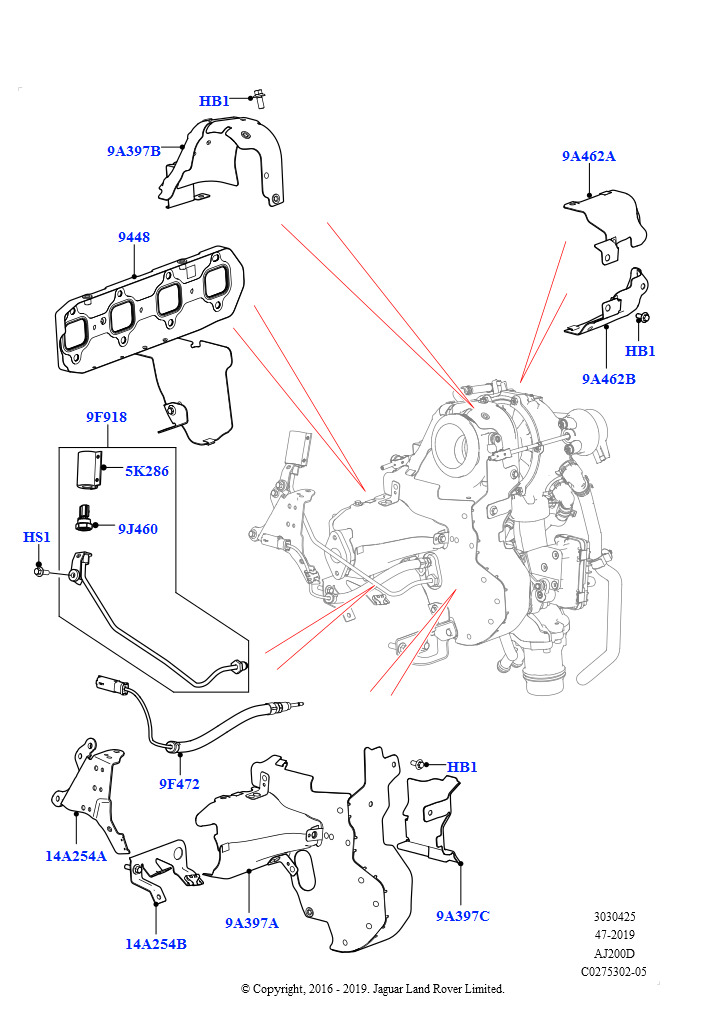 HB1
9A397B
9A462A
9448
HB1
9A462B
9F918
5K286
9J460
HS1
9F472
HB1
14A254A
14A254B
9A397A
9A397C
3030425
47-2019
AJ200D
C0275302-05
© Copyright, 2016 - 2019. Jaguar Land Rover Limited.