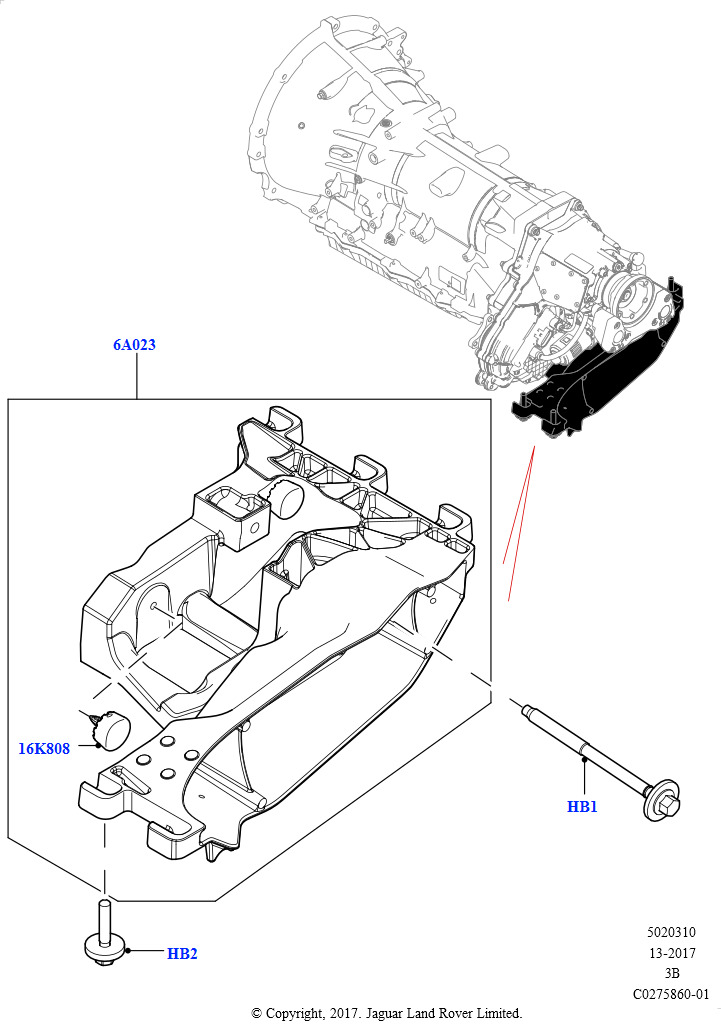 6A023

16K808

HB1

HB2

5020310
13-2017
3B
C0275860-01

© Copyright, 2017. Jaguar Land Rover Limited.