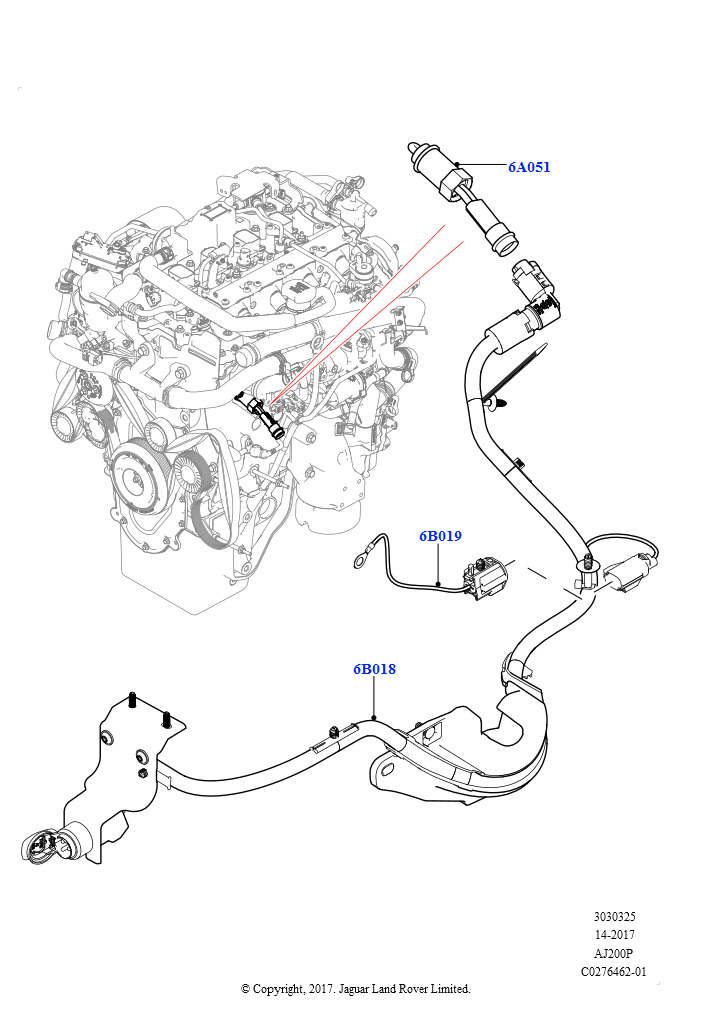 6A051

6B019

6B018

3030325
14-2017
AJ200P
C0276462-01

© Copyright, 2017. Jaguar Land Rover Limited.