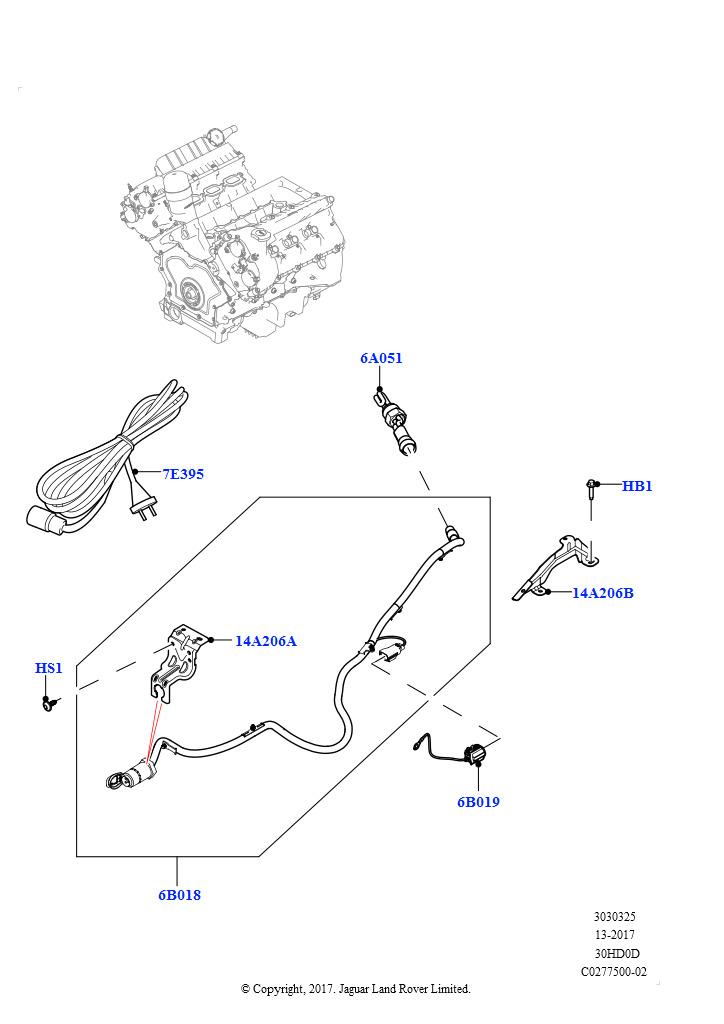 6A051

7E395

HB1

14A206B

14A206A

HS1

6B019

6B018

3030325
13-2017
30HD0D
C0277500-02

© Copyright, 2017. Jaguar Land Rover Limited.