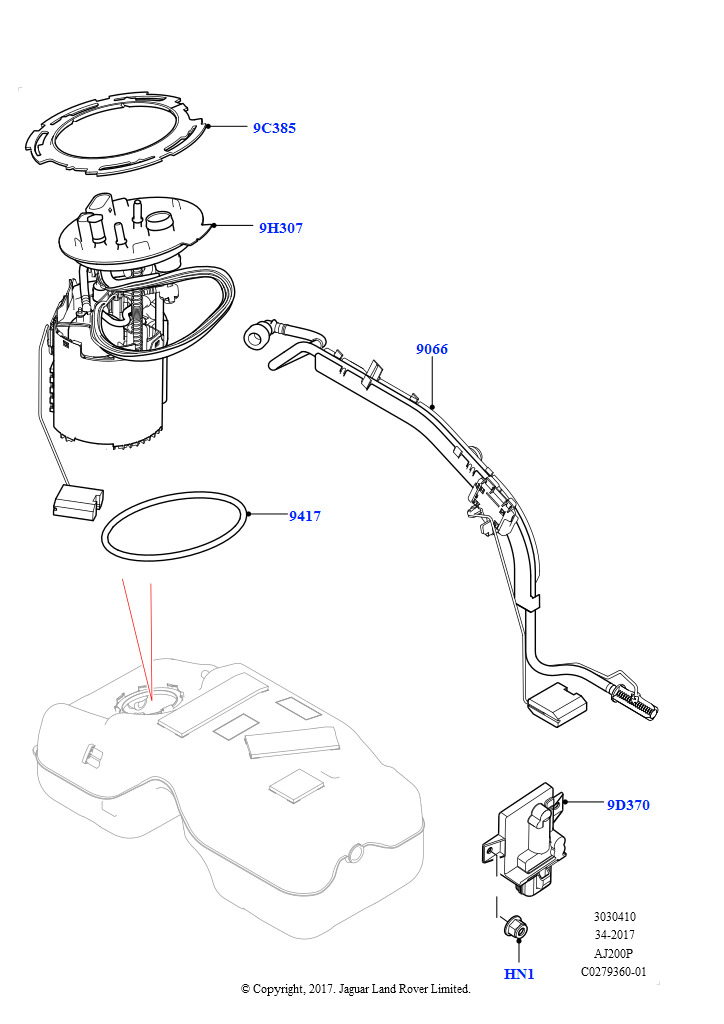 9C385

9H307

9066

9417

9D370

HN1

3030410
34-2017
AJ200P
C0279360-01

© Copyright, 2017. Jaguar Land Rover Limited.