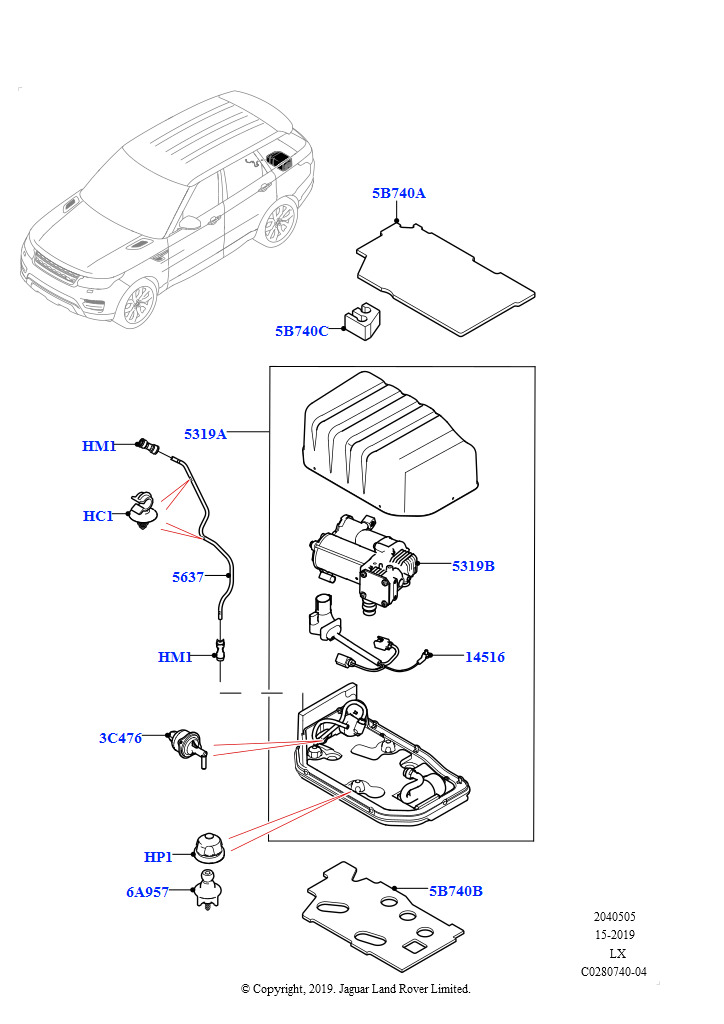 5B740A

5B740C

5319A

HM1

HC1

5637

HM1

5319B

14516

3C476

HP1

6A957

5B740B

2040505
15-2019
LX
C0280740-04

© Copyright, 2019. Jaguar Land Rover Limited.