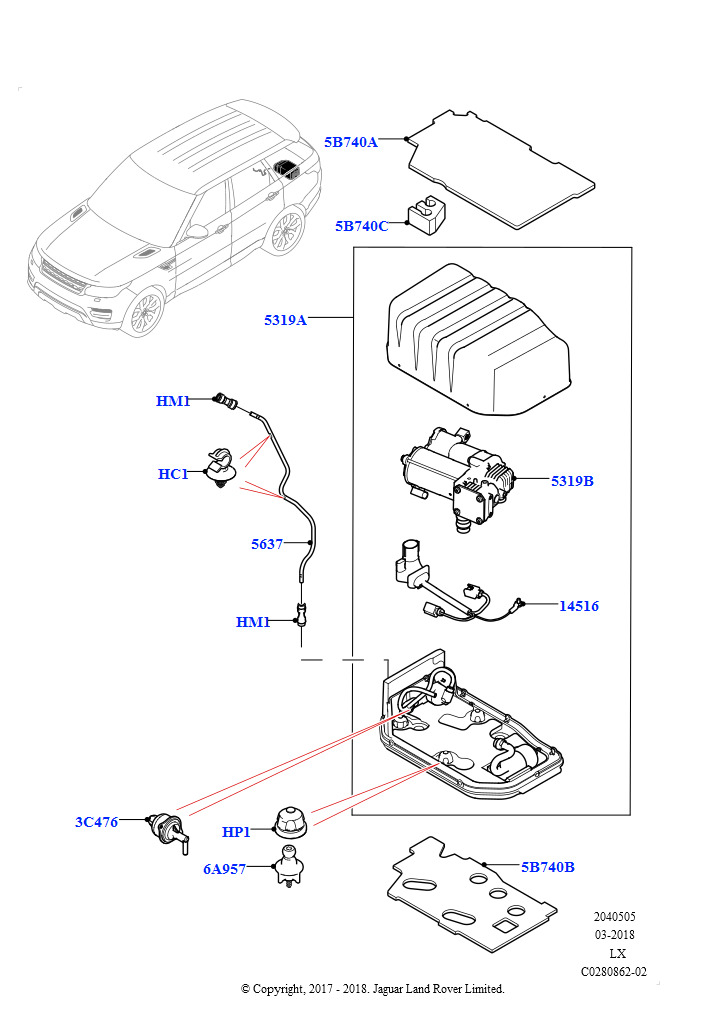 5B740A

5B740C

5319A

HM1

HC1

5319B

5637

14516

HM1

3C476

HP1

6A957

5B740B

2040505
03-2018
LX
C0280862-02

© Copyright, 2017 - 2018. Jaguar Land Rover Limited.