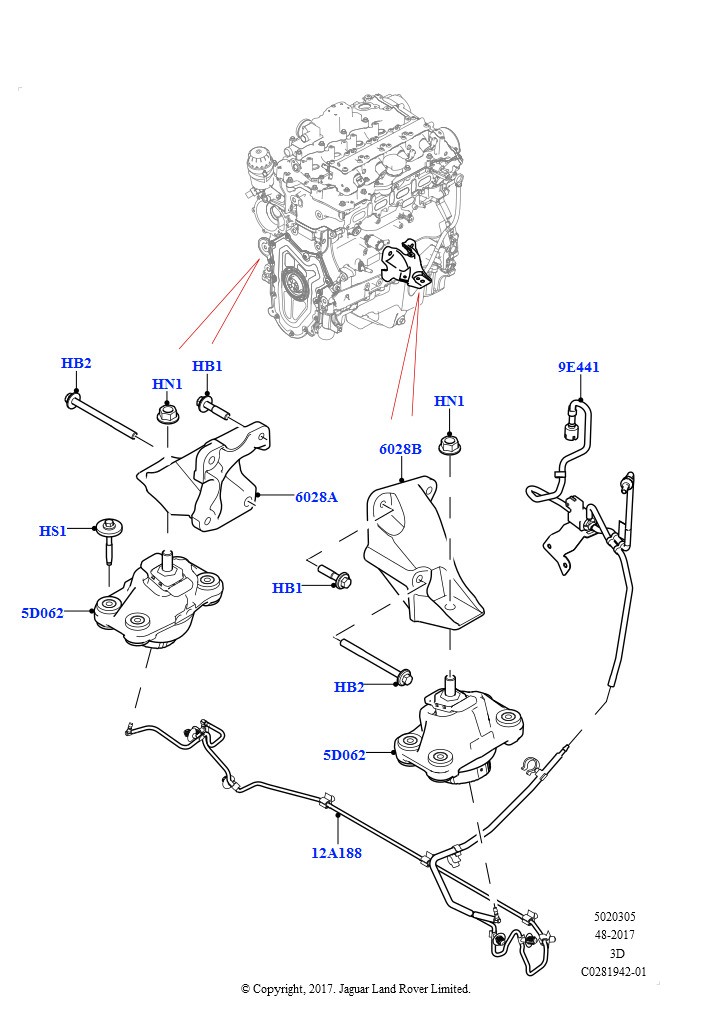 HB2
HN1
HB1
9E441
HN1
6028B
6028A
HS1
HB1
5D062
HB2
5D062
12A188
5020305
48-2017
3D
C0281942-01
© Copyright, 2017. Jaguar Land Rover Limited.