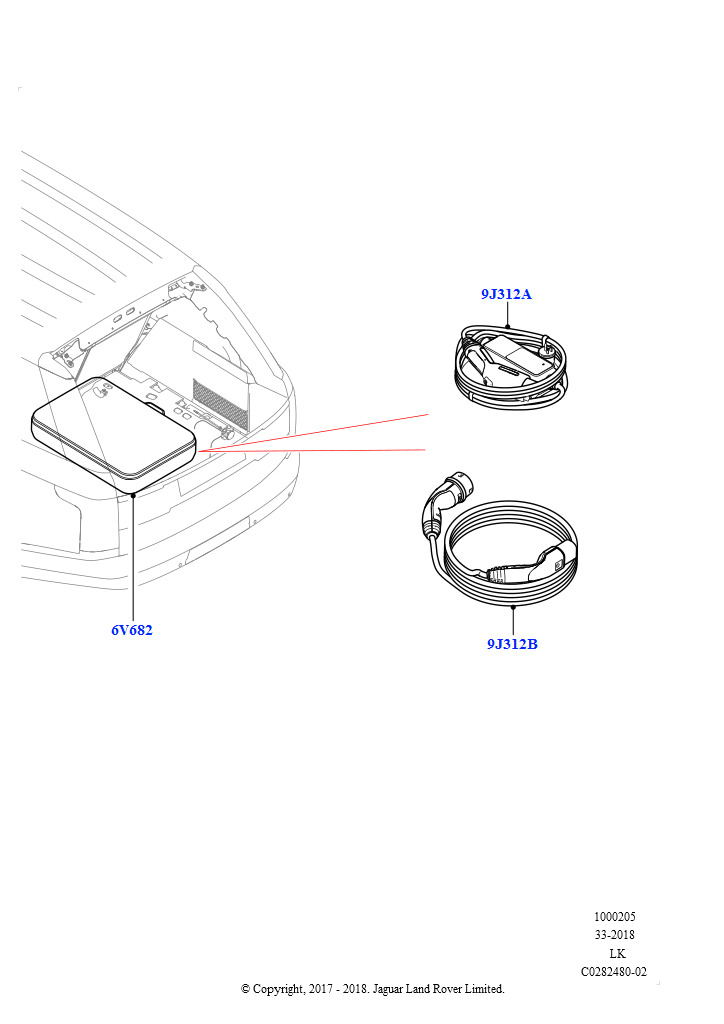 9J312A

6V682

9J312B

1000205
33-2018
LK
C0282480-02

© Copyright, 2017 - 2018. Jaguar Land Rover Limited.