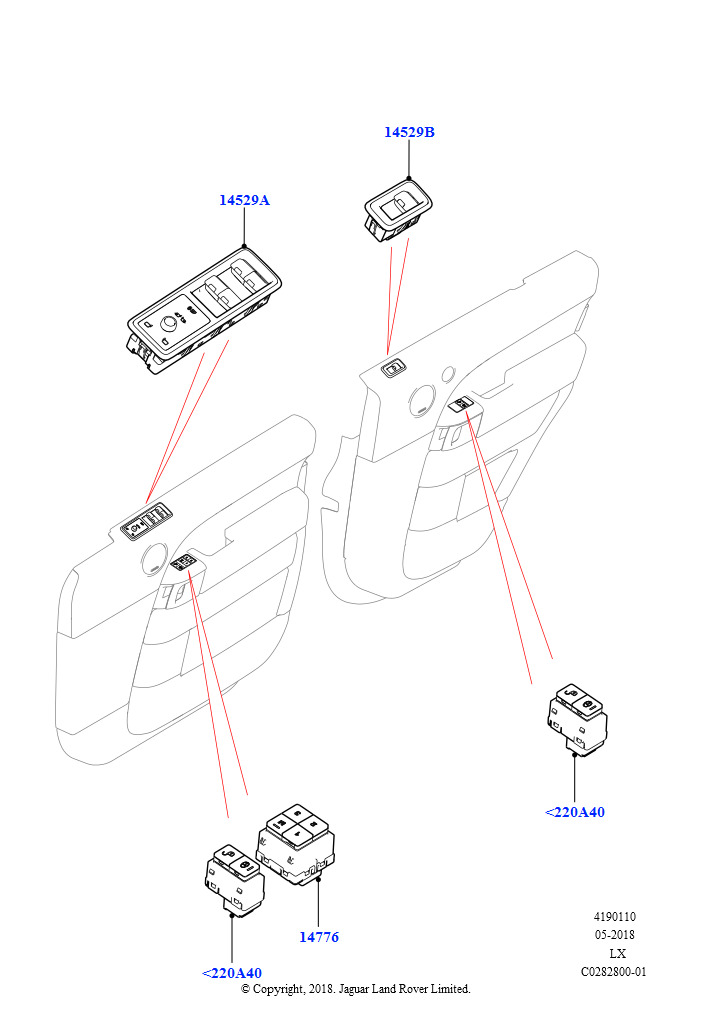 14529B

14529A

<220A40

14776

<220A40

4190110
05-2018
LX
C0282800-01

© Copyright, 2018. Jaguar Land Rover Limited.