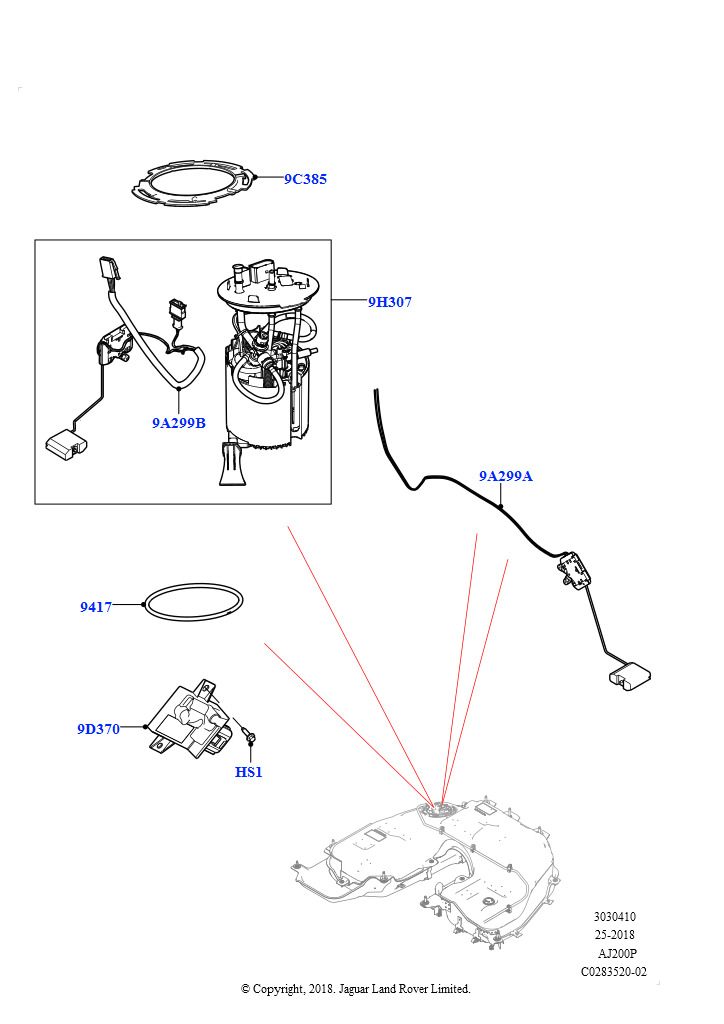 9C385

9H307

9A299B

9A299A

9417

9D370

HS1

3030410
25-2018
AJ200P
C0283520-02

© Copyright, 2018. Jaguar Land Rover Limited.