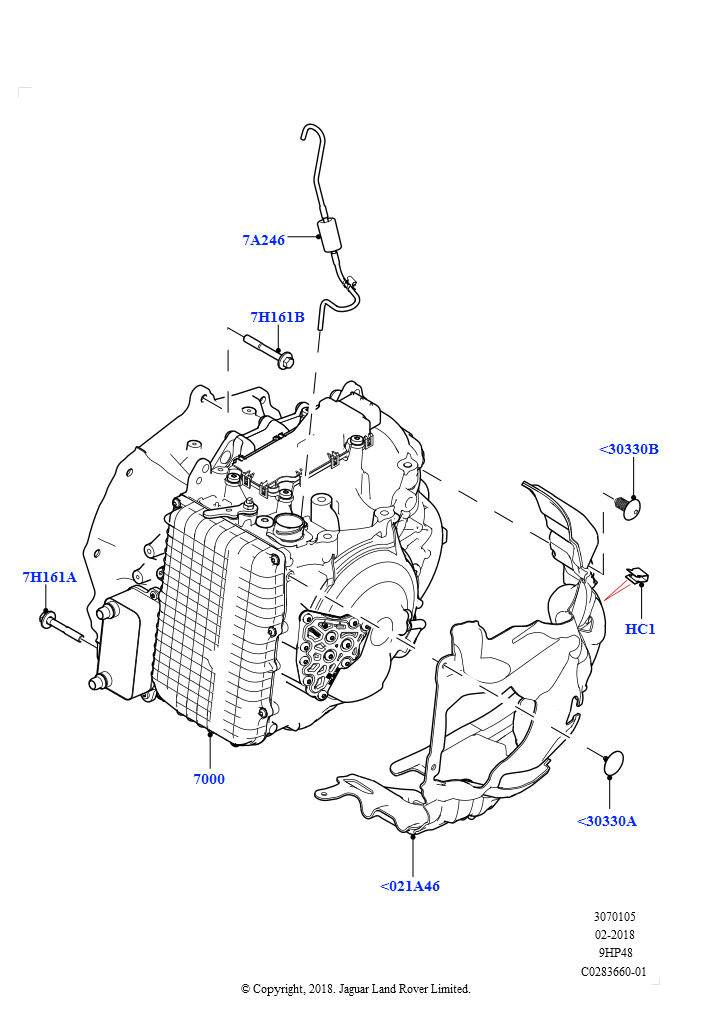 7A246

7H161B

<30330B

7H161A

HC1

7000

<30330A

<021A46

3070105
02-2018
9HP48
C0283660-01

© Copyright, 2018. Jaguar Land Rover Limited.