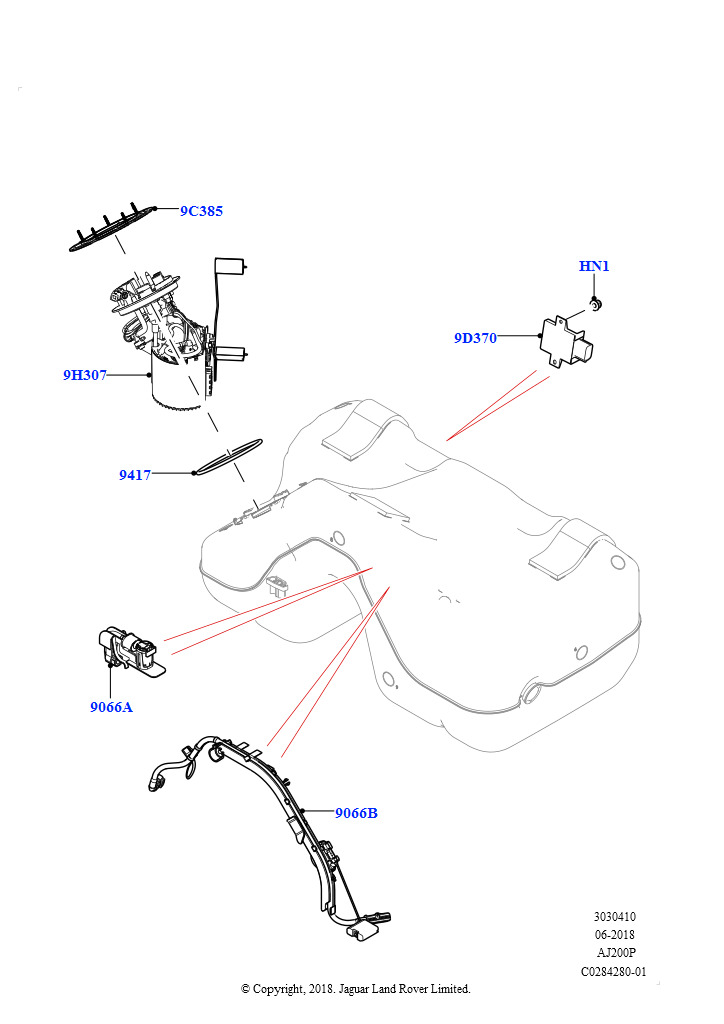 9C385

HN1

9D370

9H307

9417

9066A

9066B

3030410
06-2018
AJ200P
C0284280-01

© Copyright, 2018. Jaguar Land Rover Limited.