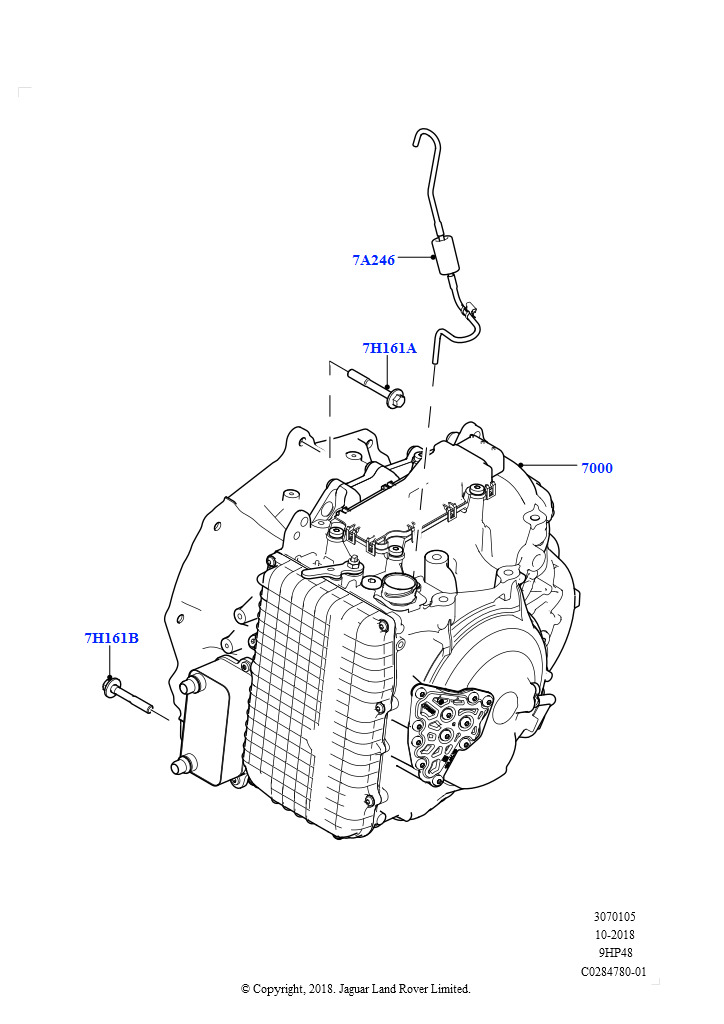 7A246

7H161A

7000

7H161B

3070105
10-2018
9HP48
C0284780-01

© Copyright, 2018. Jaguar Land Rover Limited.