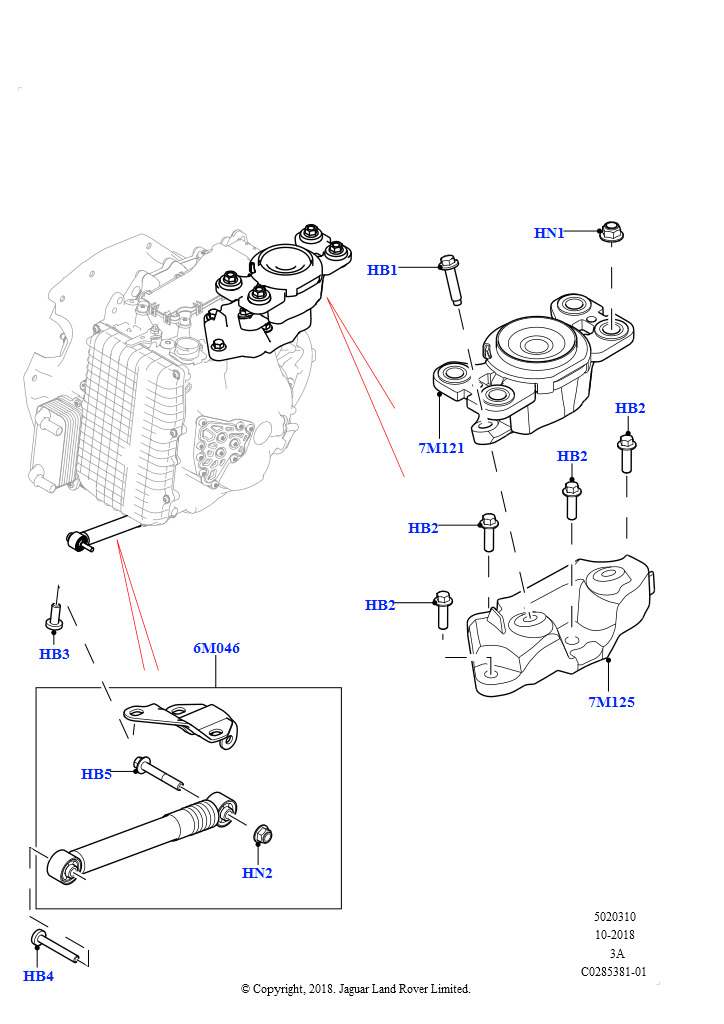 HN1
HB1
7M121
HB2
HB2
HB2
HB2
7M125
HB3
6M046
HB5
HN2
HB4
5020310
10-2018
3A
C0285381-01
© Copyright, 2018. Jaguar Land Rover Limited.