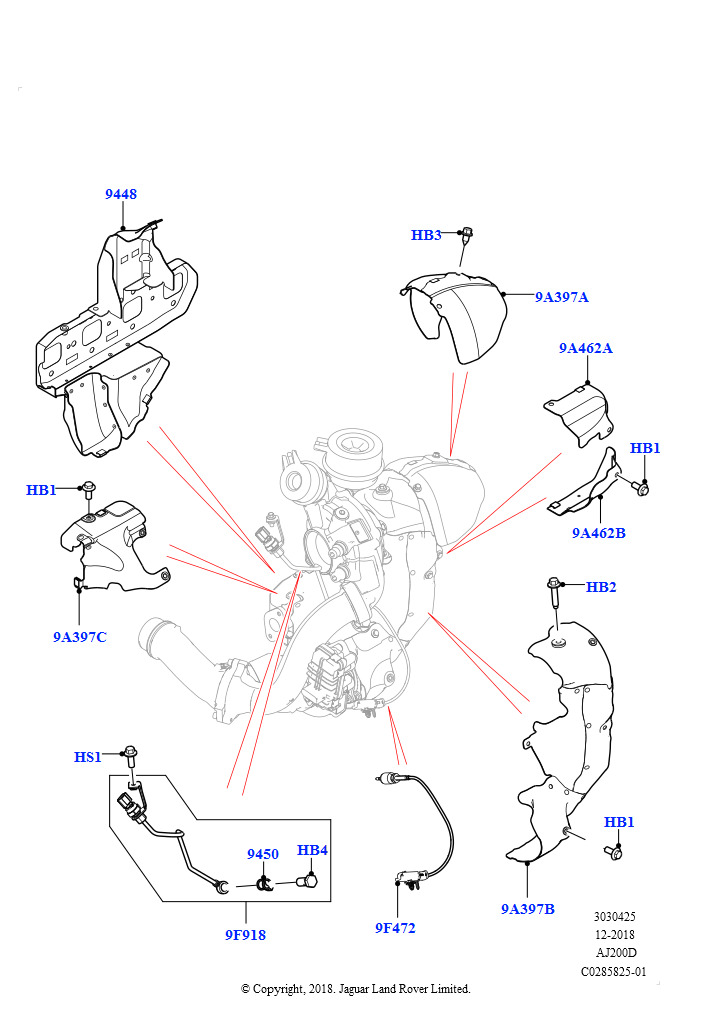 9448

HB3

9A397A

9A462A

HB1

9A462B

HB1

9A397C

HB2

HS1

9450

HB4

9F918

9F472

HB1

9A397B

3030425
12-2018
AJ200D
C0285825-01

© Copyright, 2018. Jaguar Land Rover Limited.