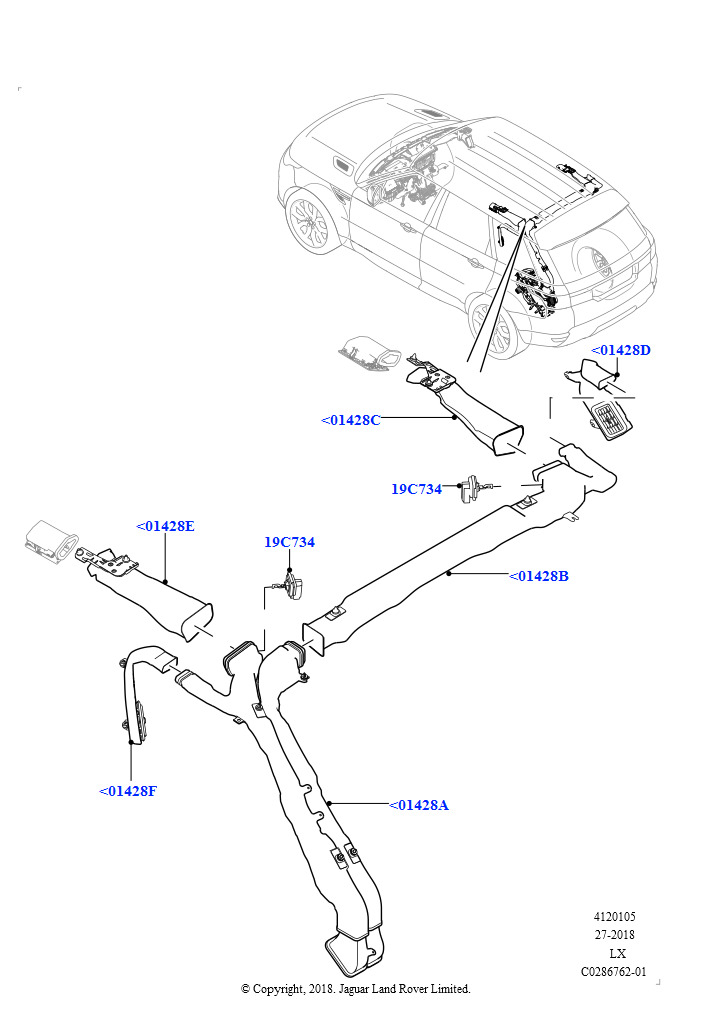 <01428D
<01428C
19C734
<01428E
19C734
<01428B
<01428F
<01428A
4120105
27-2018
LX
C0286762-01
© Copyright, 2018. Jaguar Land Rover Limited.