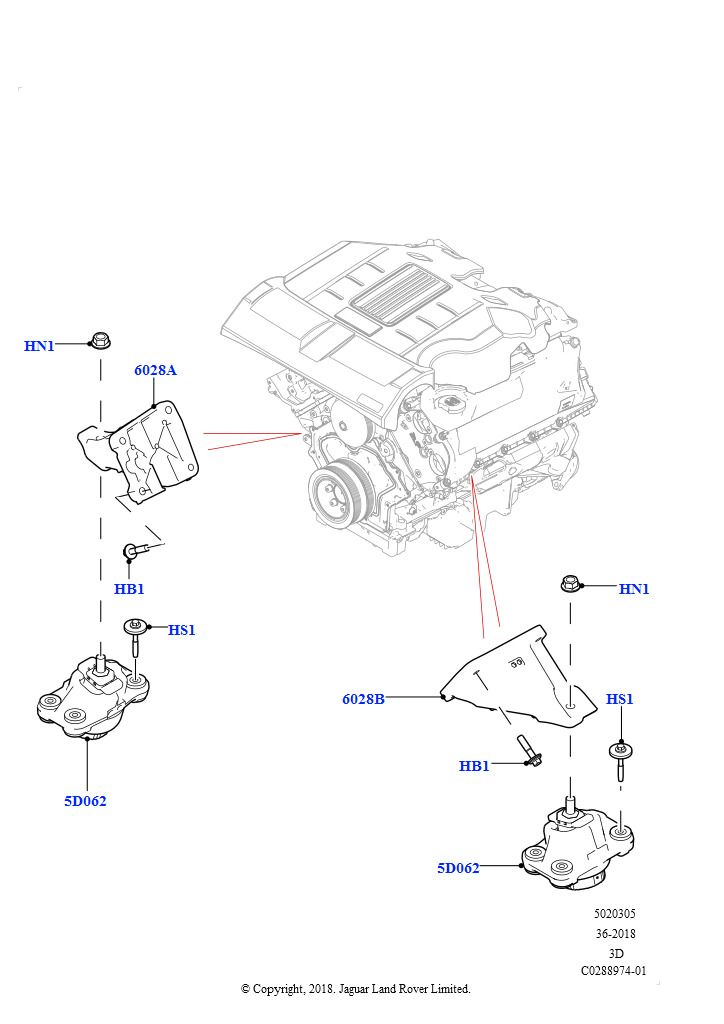 HN1
6028A
HB1
HS1
5D062
HN1
6028B
HS1
HB1
5D062

5020305
36-2018
3D
C0288974-01

© Copyright, 2018. Jaguar Land Rover Limited.