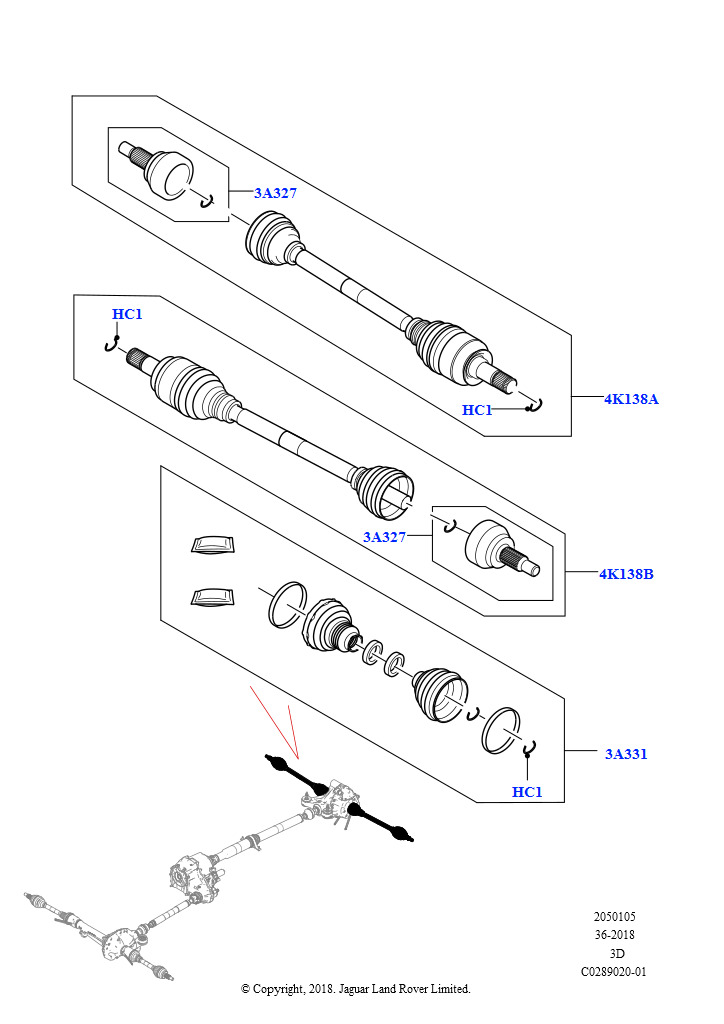 3A327

HC1

HC1

4K138A

3A327

4K138B

3A331

HC1

2050105
36-2018
3D
C0289020-01

© Copyright, 2018. Jaguar Land Rover Limited.