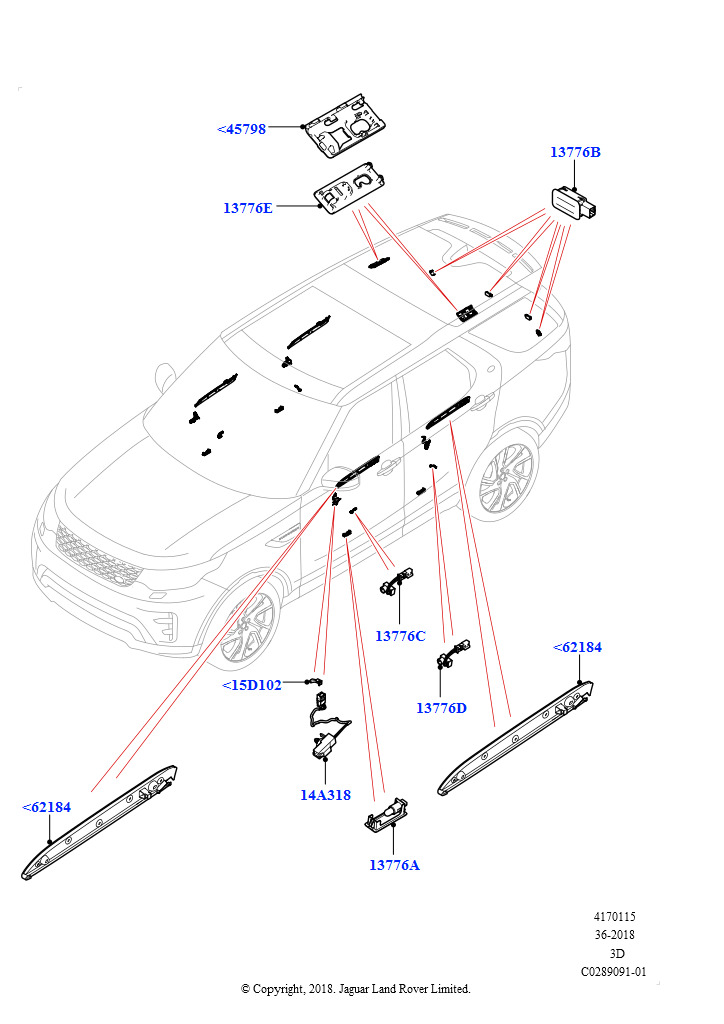 <45798

13776B

13776E

13776C

<62184

<15D102

13776D

14A318

<62184

13776A

4170115
36-2018
3D
C0289091-01

© Copyright, 2018. Jaguar Land Rover Limited.