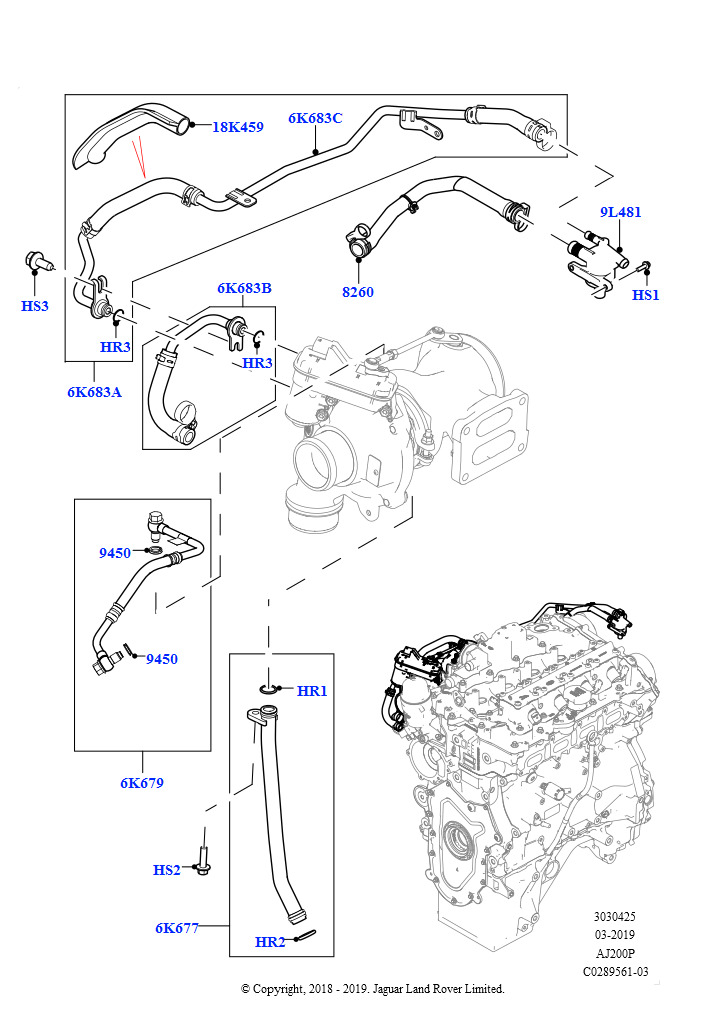 18K459
6K683C
9L481
HS3
8260
HS1
6K683B
HR3
HR3
6K683A
9450
9450
HR1
6K679
HS2
6K677
HR2
3030425
03-2019
AJ200P
C0289561-03
© Copyright, 2018 - 2019. Jaguar Land Rover Limited.